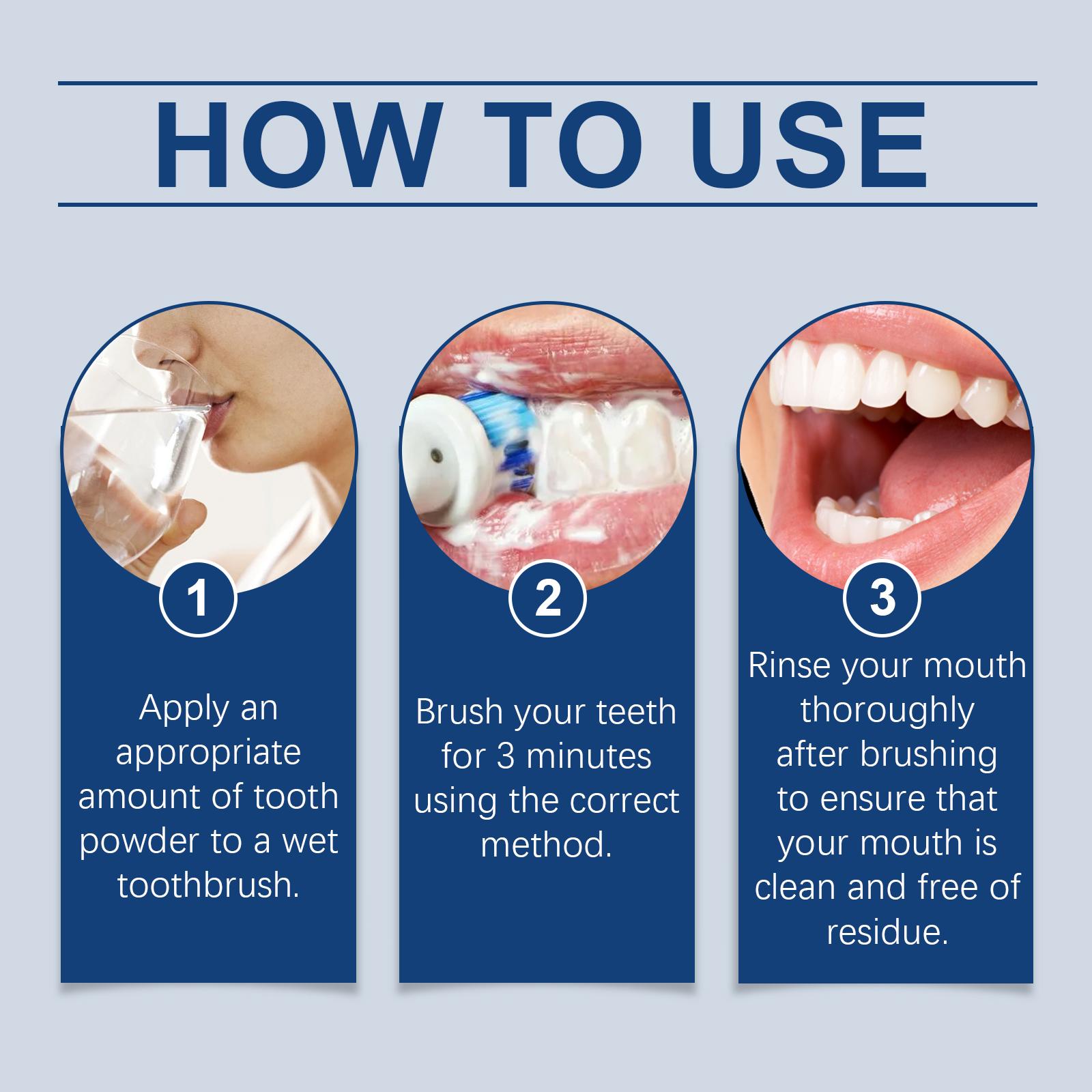 HOW TO USE

1

Apply an appropriate amount of tooth powder to a wet toothbrush.

2

Brush your teeth for 3 minutes using the correct method.

3

Rinse your mouth thoroughly after brushing to ensure that your mouth is clean and free of residue.