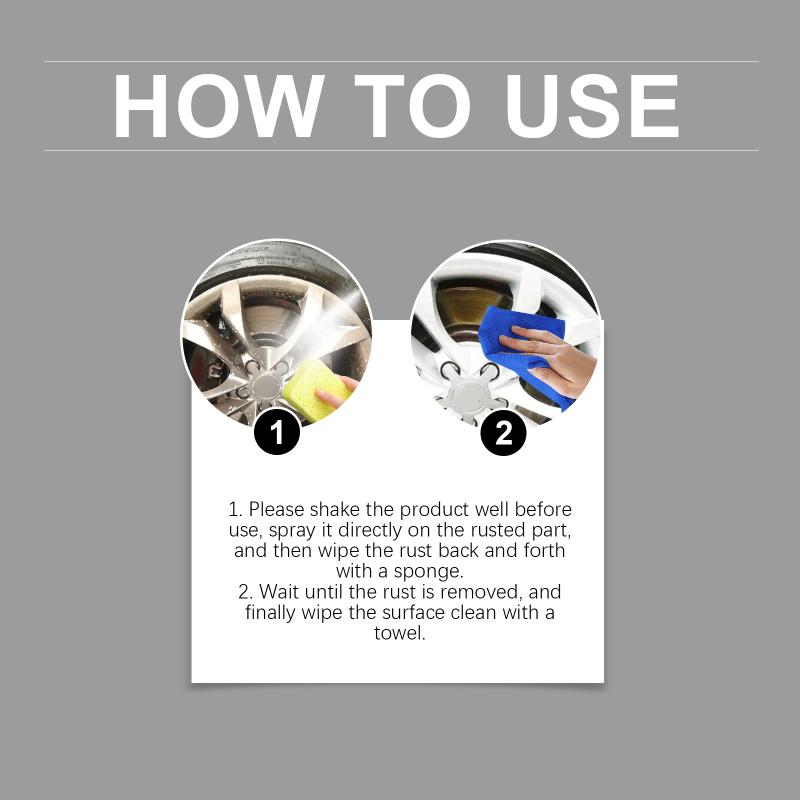 HOW TO USE

1

2

1. Please shake the product well before use, spray it directly on the rusted part, and then wipe the rust back and forth with a sponge.
2. Wait until the rust is removed, and finally wipe the surface clean with a towel.