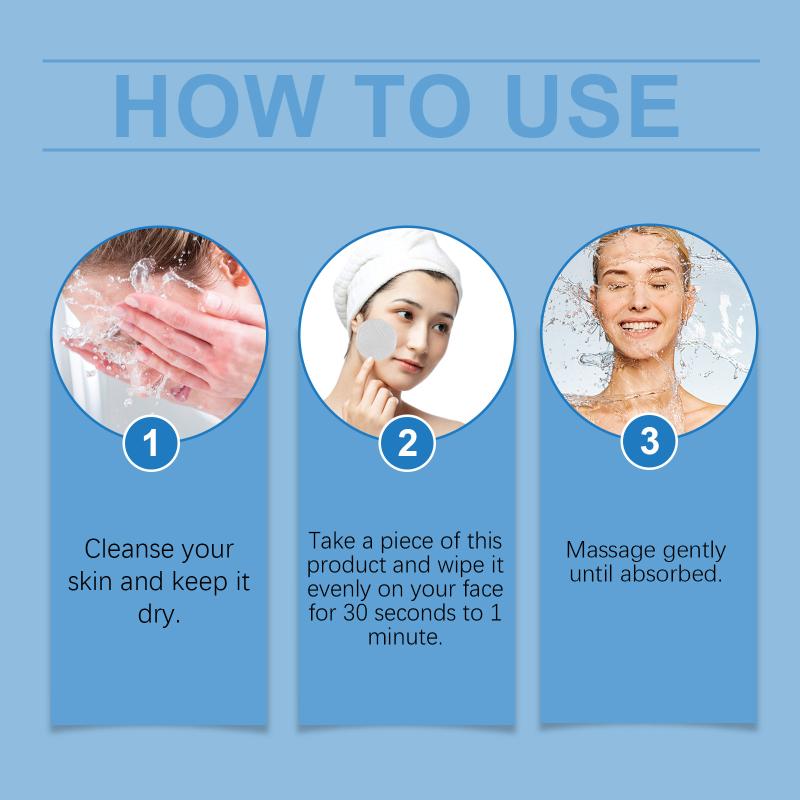 HOW TO USE

1

Cleanse your skin and keep it dry.

2

Take a piece of this product and wipe it evenly on your face for 30 seconds to 1 minute.

3

Massage gently until absorbed.