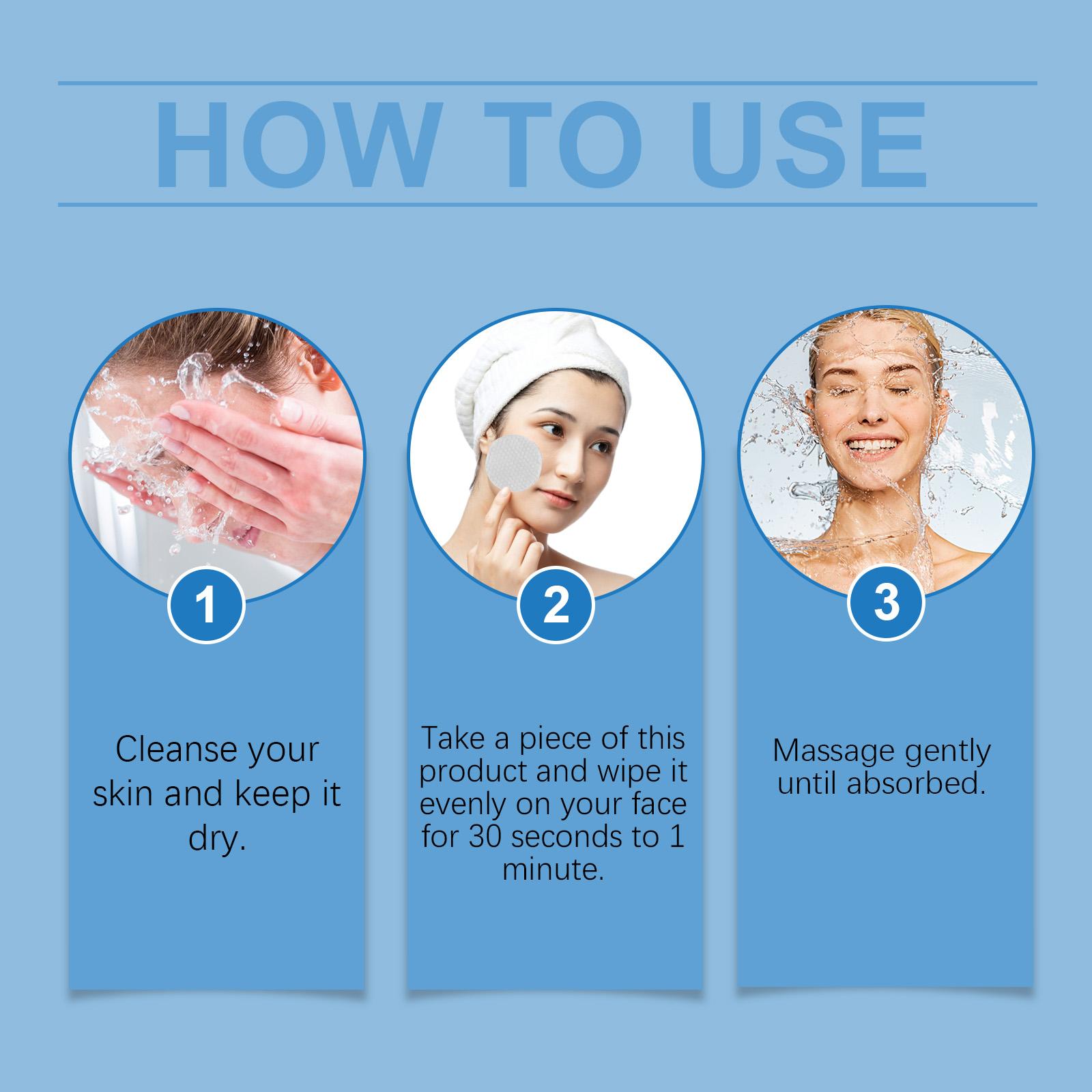 HOW TO USE

1

Cleanse your skin and keep it dry.

2

Take a piece of this product and wipe it evenly on your face for 30 seconds to 1 minute.

3

Massage gently until absorbed.