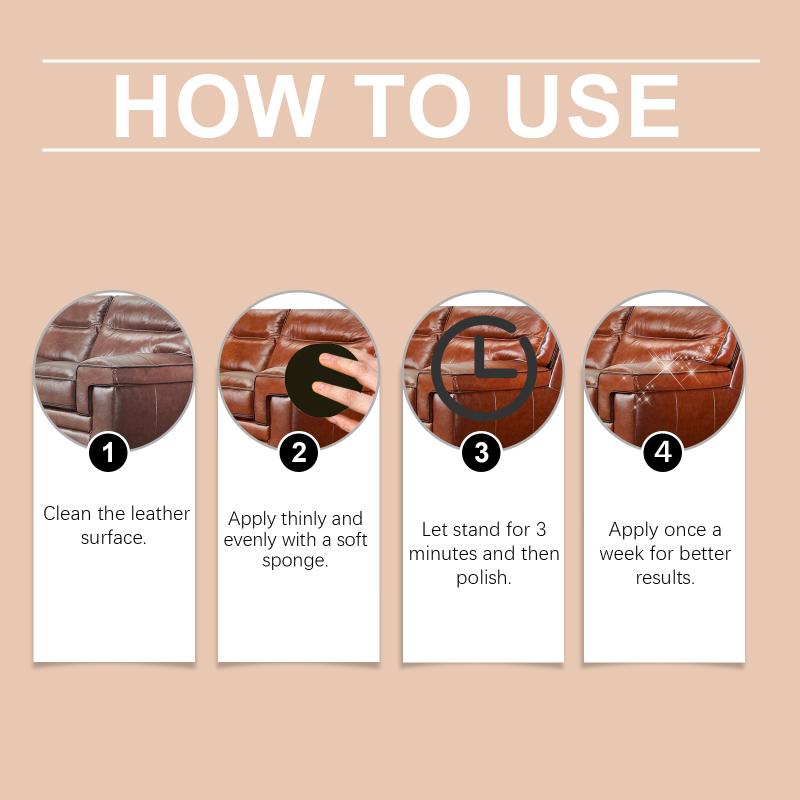 HOW TO USE

1

Clean the leather surface.

2

Apply thinly and evenly with a soft sponge.

3

Let stand for 3 minutes and then polish.

4

Apply once a week for better results.