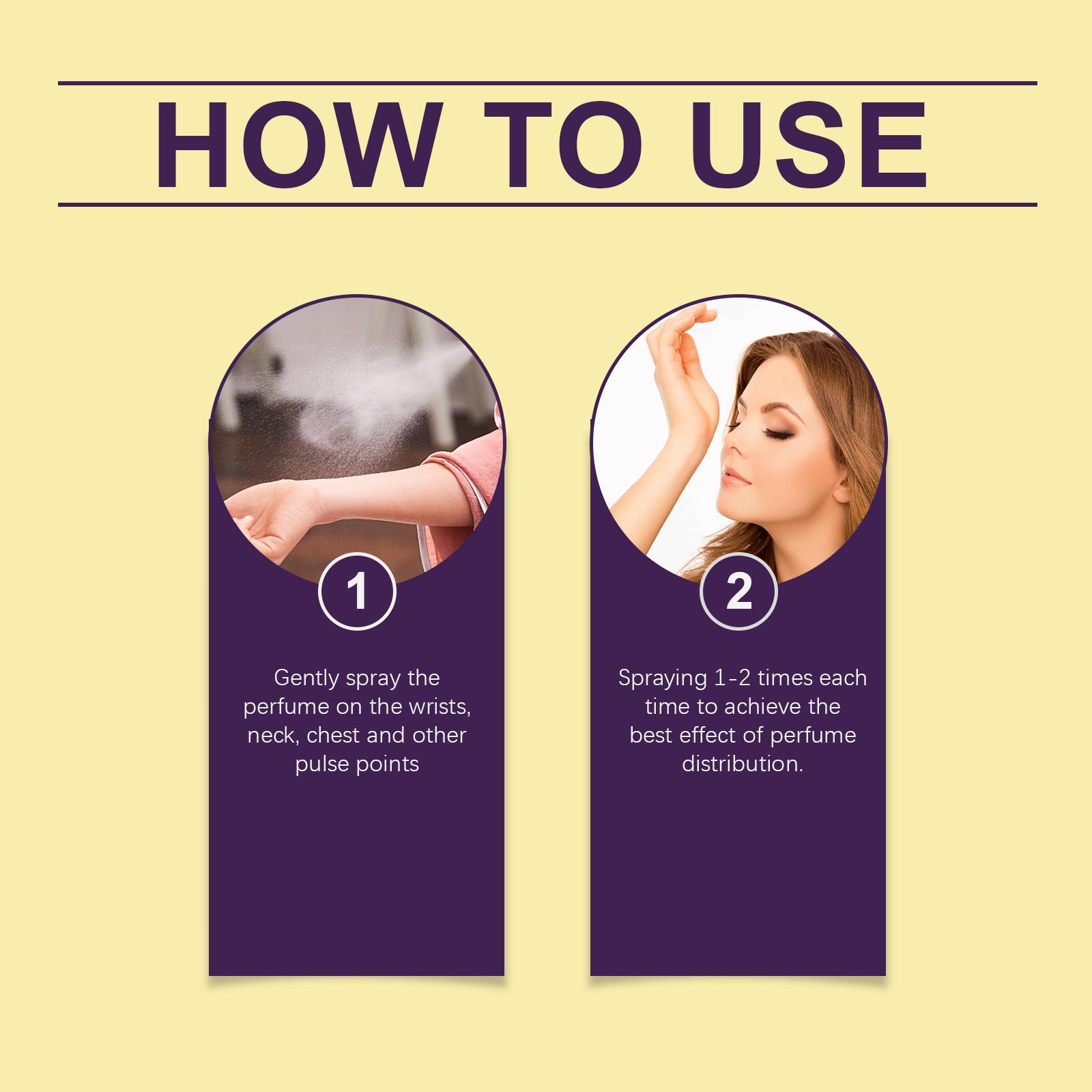 HOW TO USE

1

Gently spray the perfume on the wrists, neck, chest and other pulse points

2

Spraying 1-2 times each time to achieve the best effect of perfume distribution.