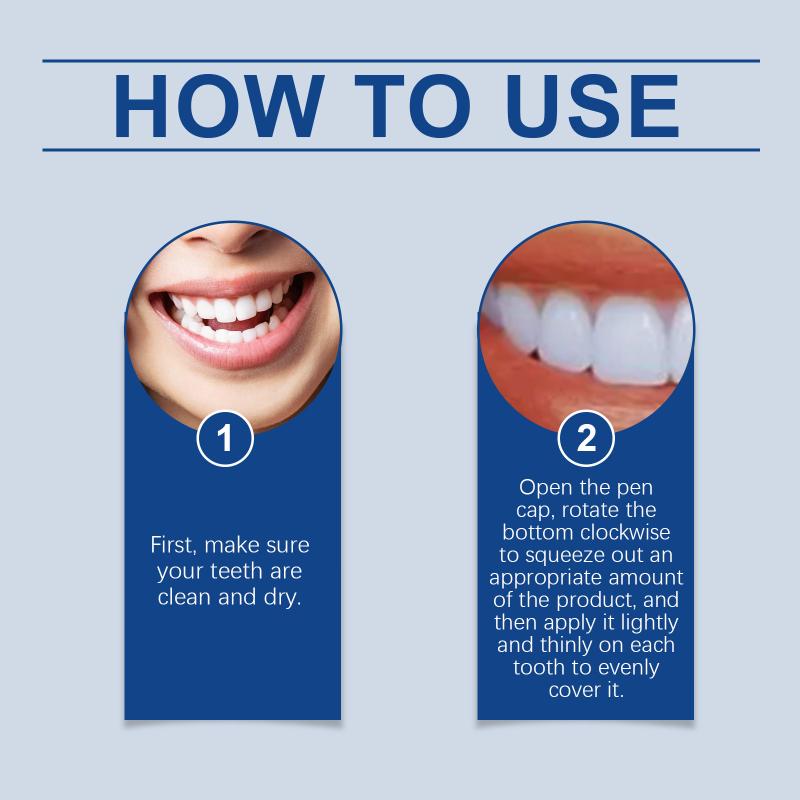 HOW TO USE

1

First, make sure your teeth are clean and dry.

2

Open the pen cap, rotate the bottom clockwise to squeeze out an appropriate amount of the product, and then apply it lightly and thinly on each tooth to evenly cover it.