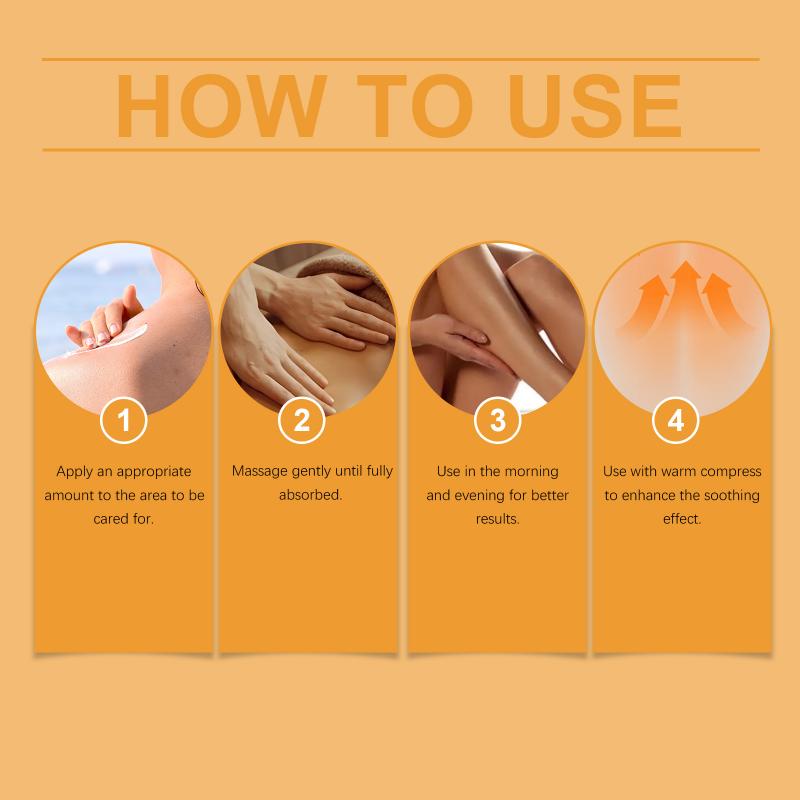 HOW TO USE

1

Apply an appropriate amount to the area to be cared for.

2

Massage gently until fully absorbed.

3

Use in the morning and evening for better results.

4

Use with warm compress to enhance the soothing effect.