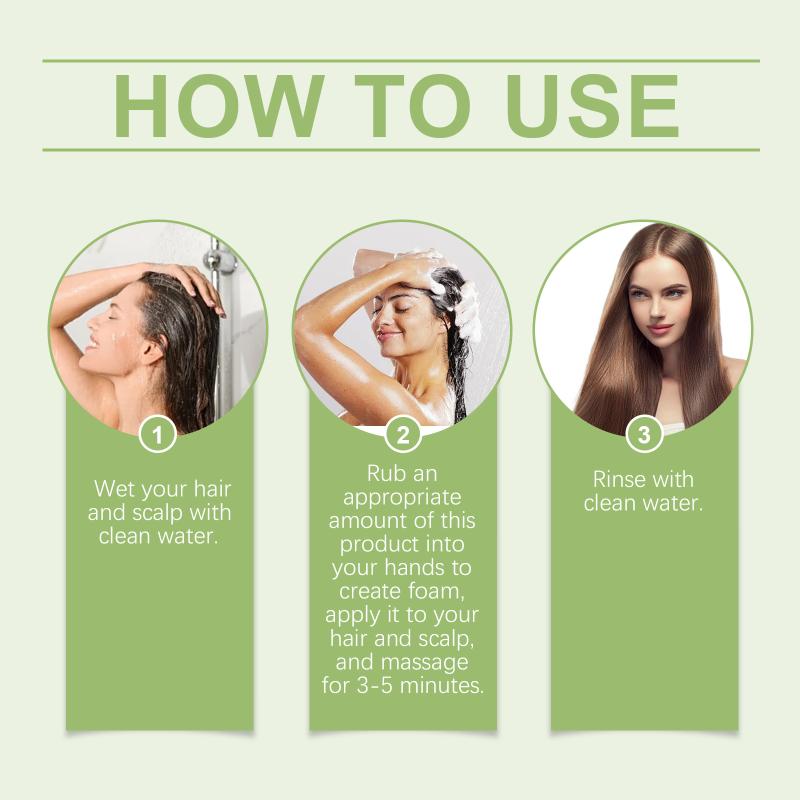 HOW TO USE

1

Wet your hair and scalp with clean water.

2

Rub an appropriate amount of this product into your hands to create foam, apply it to your hair and scalp, and massage for 3-5 minutes.

3

Rinse with clean water.