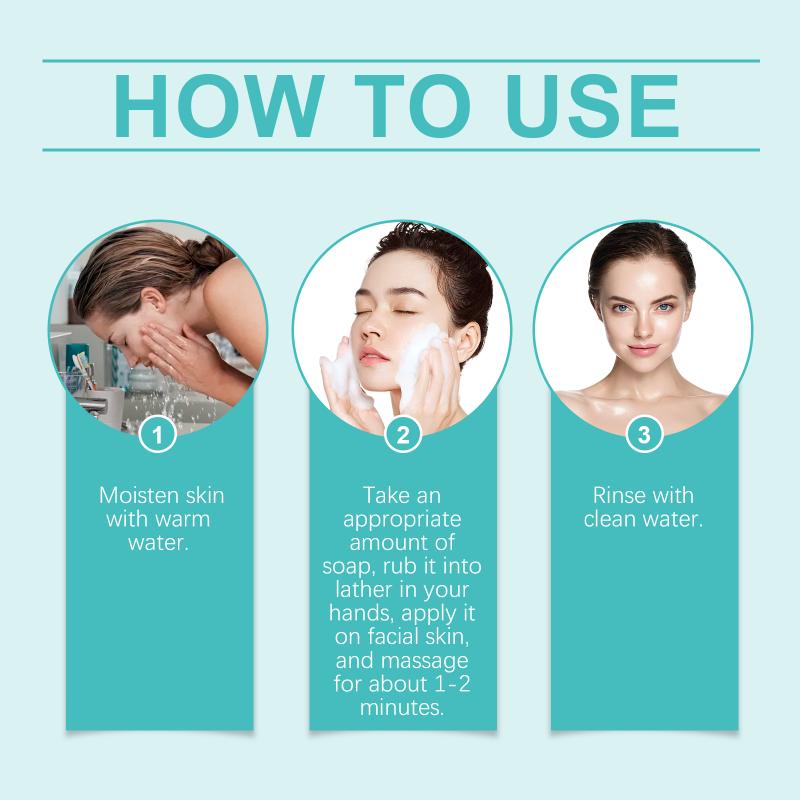 HOW TO USE

1

Moisten skin with warm water.

2

Take an appropriate amount of soap, rub it into lather in your hands, apply it on facial skin, and massage for about 1-2 minutes.

3

Rinse with clean water.