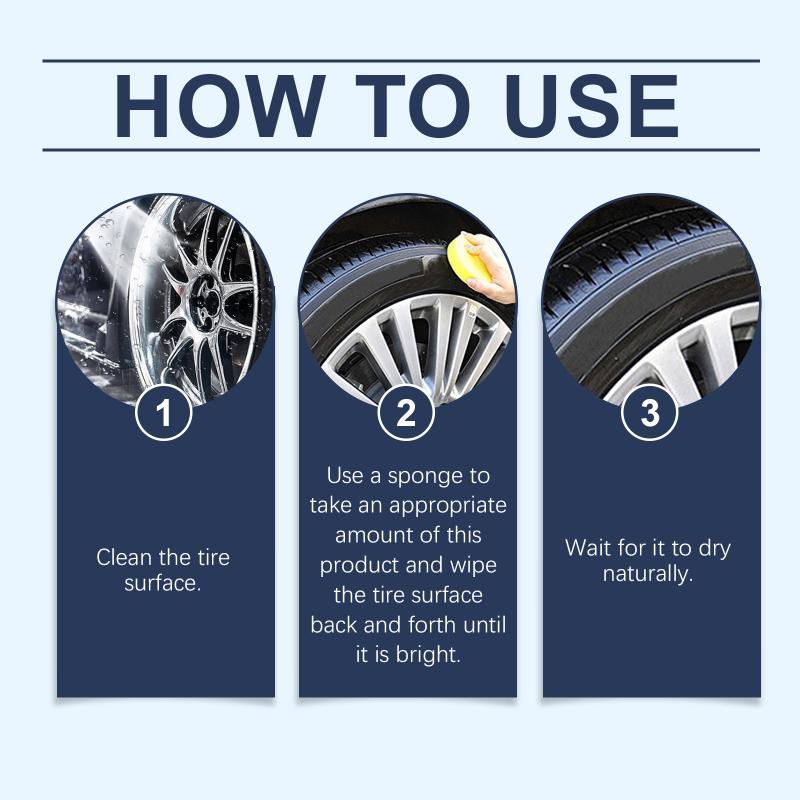 HOW TO USE

1

Clean the tire surface.

2

Use a sponge to take an appropriate amount of this product and wipe the tire surface back and forth until it is bright.

3

Wait for it to dry naturally.