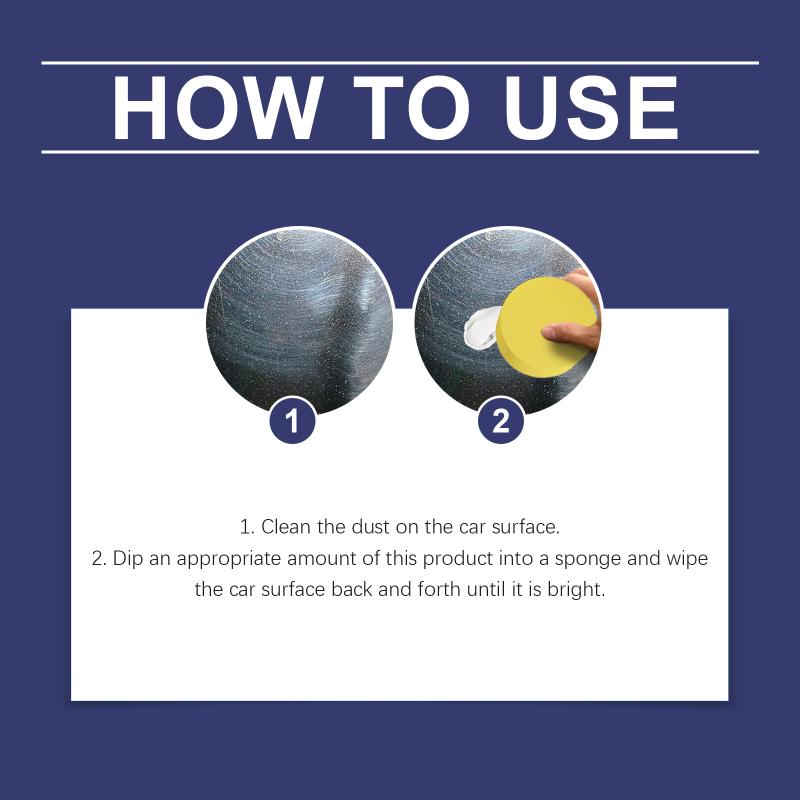 HOW TO USE

1

2

1. Clean the dust on the car surface.
2. Dip an appropriate amount of this product into a sponge and wipe the car surface back and forth until it is bright.