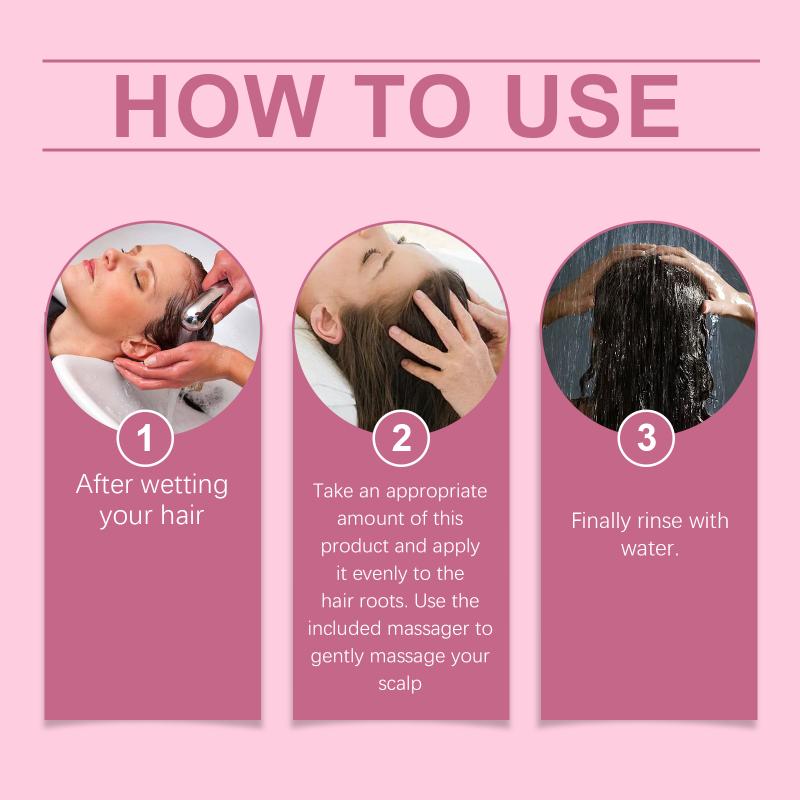 HOW TO USE

1
After wetting your hair

2
Take an appropriate amount of this product and apply it evenly to the hair roots. Use the included massager to gently massage your scalp

3
Finally rinse with water.