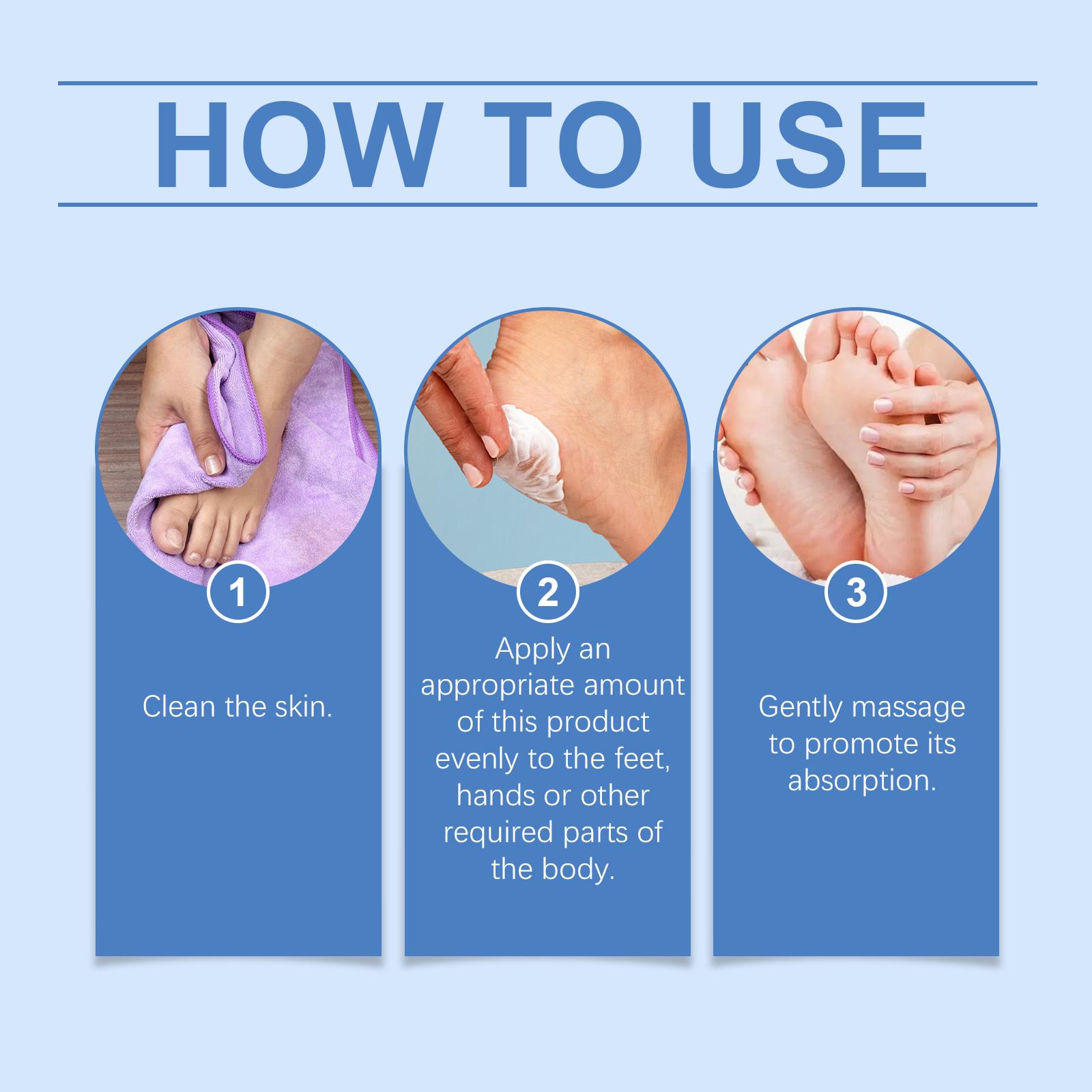 HOW TO USE

1

Clean the skin.

2

Apply an appropriate amount of this product evenly to the feet, hands or other required parts of the body.

3

Gently massage to promote its absorption.