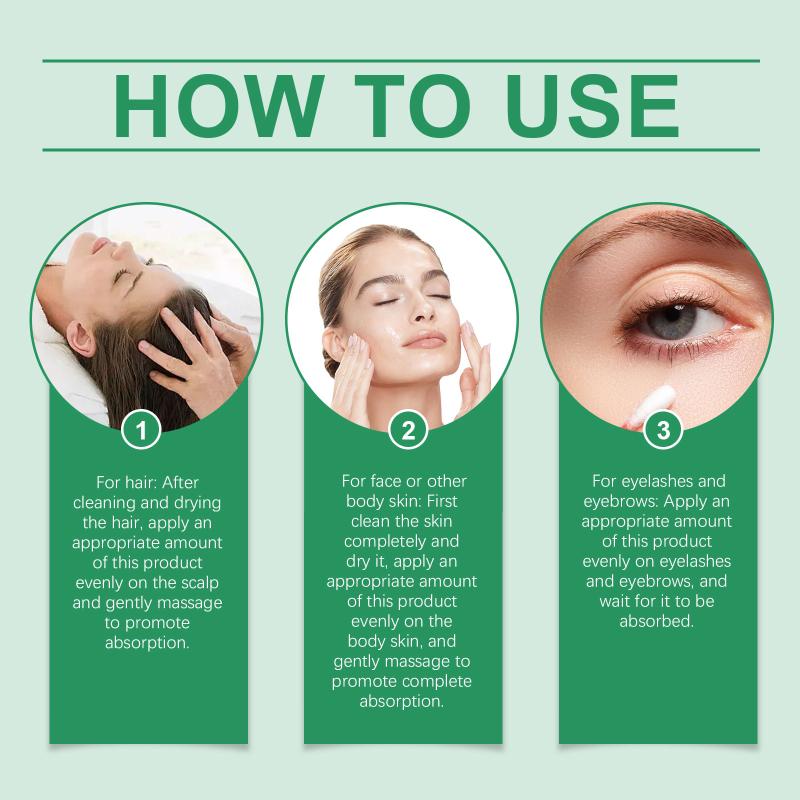 HOW TO USE

1

For hair: After cleaning and drying the hair, apply an appropriate amount of this product evenly on the scalp and gently massage to promote absorption.

2

For face or other body skin: First clean the skin completely and dry it, apply an appropriate amount of this product evenly on the body skin, and gently massage to promote complete absorption.

3

For eyelashes and eyebrows: Apply an appropriate amount of this product evenly on eyelashes and eyebrows, and wait for it to be absorbed.