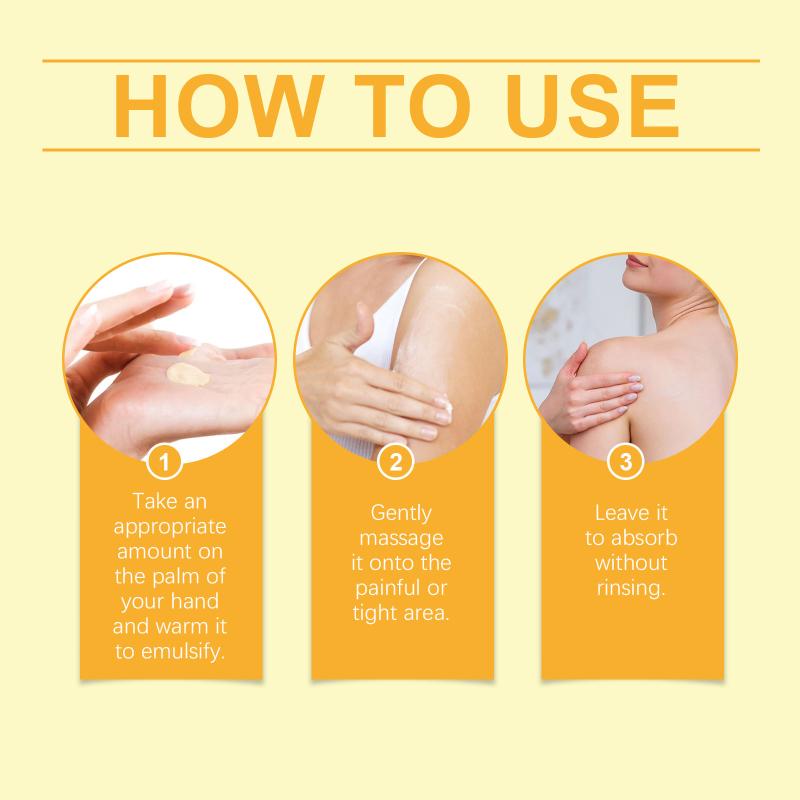 HOW TO USE

1
Take an appropriate amount on the palm of your hand and warm it to emulsify.

2
Gently massage it onto the painful or tight area.

3
Leave it to absorb without rinsing.