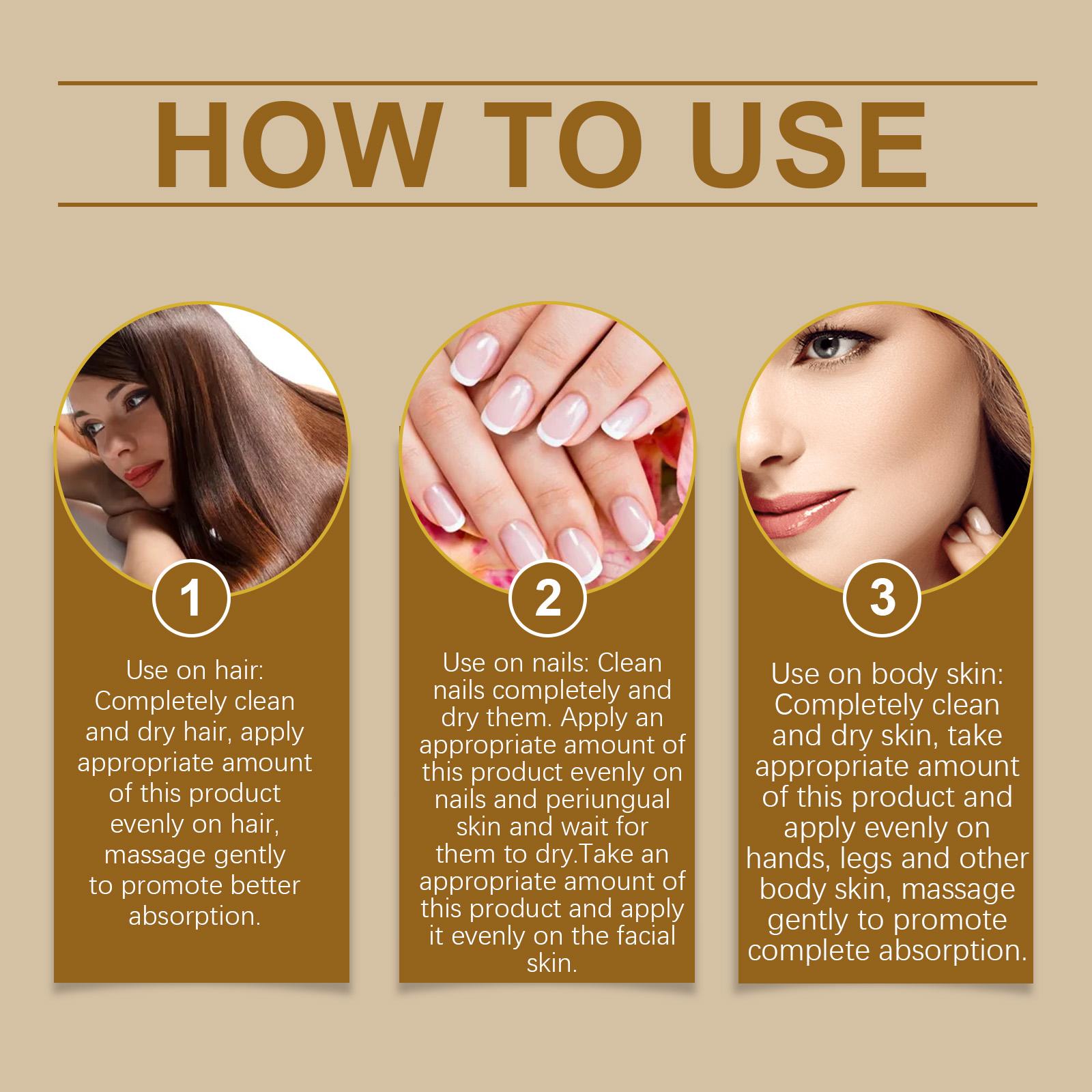 HOW TO USE

1

Use on hair: Completely clean and dry hair, apply appropriate amount of this product evenly on hair, massage gently to promote better absorption.

2

Use on nails: Clean nails completely and dry them. Apply an appropriate amount of this product evenly on nails and periungual skin and wait for them to dry.Take an appropriate amount of this product and apply it evenly on the facial skin.

3

Use on body skin: Completely clean and dry skin, take appropriate amount of this product and apply evenly on hands, legs and other body skin, massage gently to promote complete absorption.