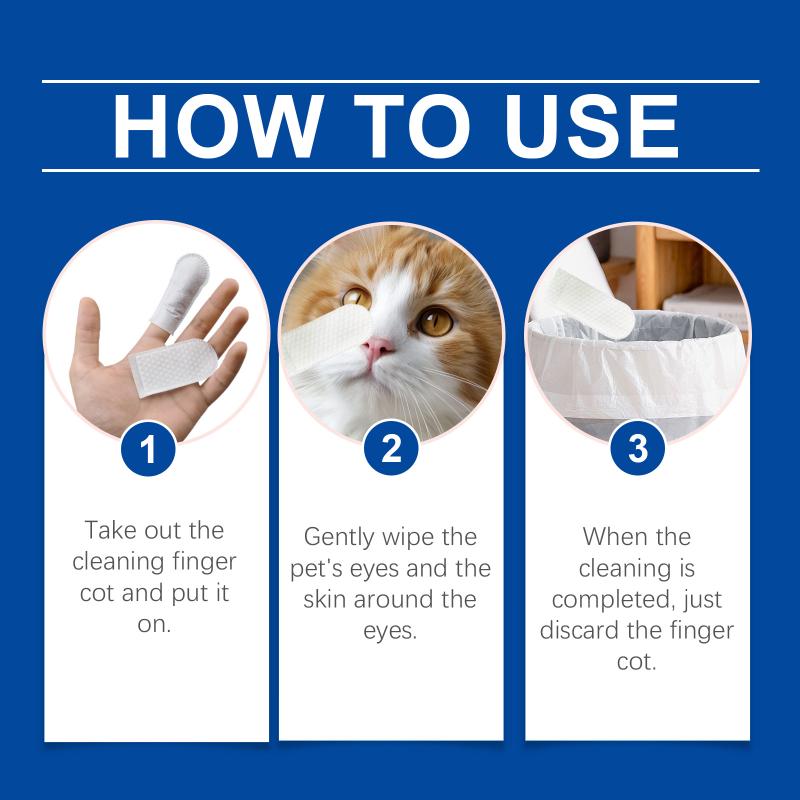 HOW TO USE

1

Take out the cleaning finger cot and put it on.

2

Gently wipe the pet's eyes and the skin around the eyes.

3

When the cleaning is completed, just discard the finger cot.