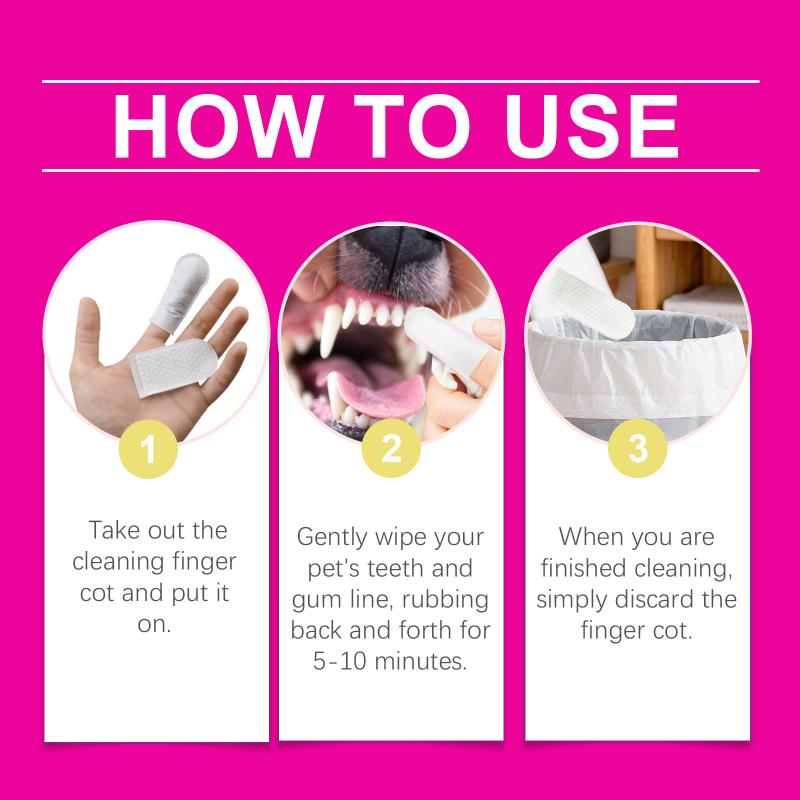 HOW TO USE

1

Take out the cleaning finger cot and put it on.

2

Gently wipe your pet's teeth and gum line, rubbing back and forth for 5-10 minutes.

3

When you are finished cleaning, simply discard the finger cot.