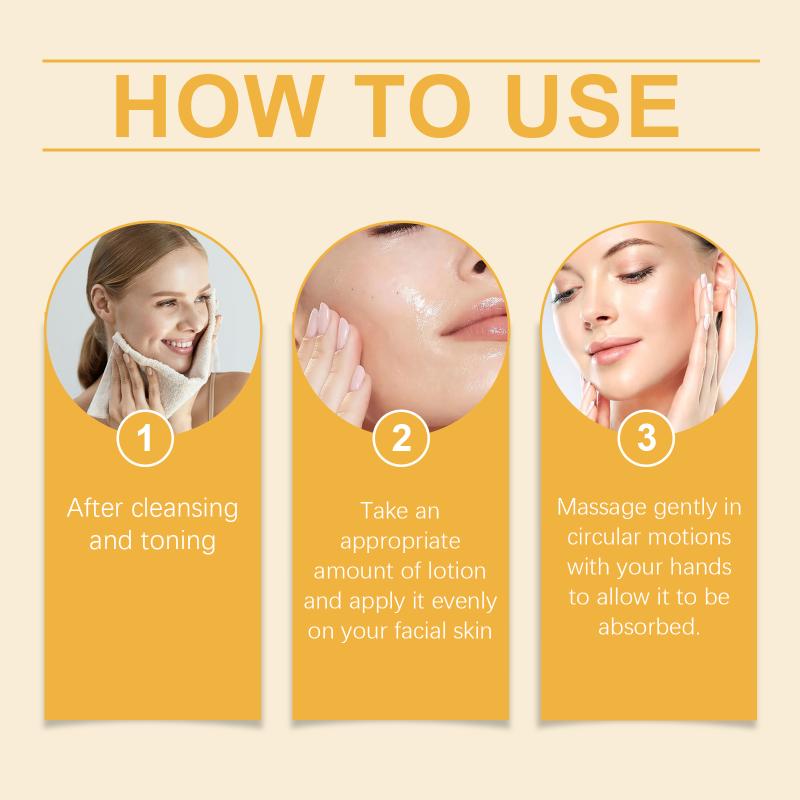 HOW TO USE

1

After cleansing and toning

2

Take an appropriate amount of lotion and apply it evenly on your facial skin

3

Massage gently in circular motions with your hands to allow it to be absorbed.