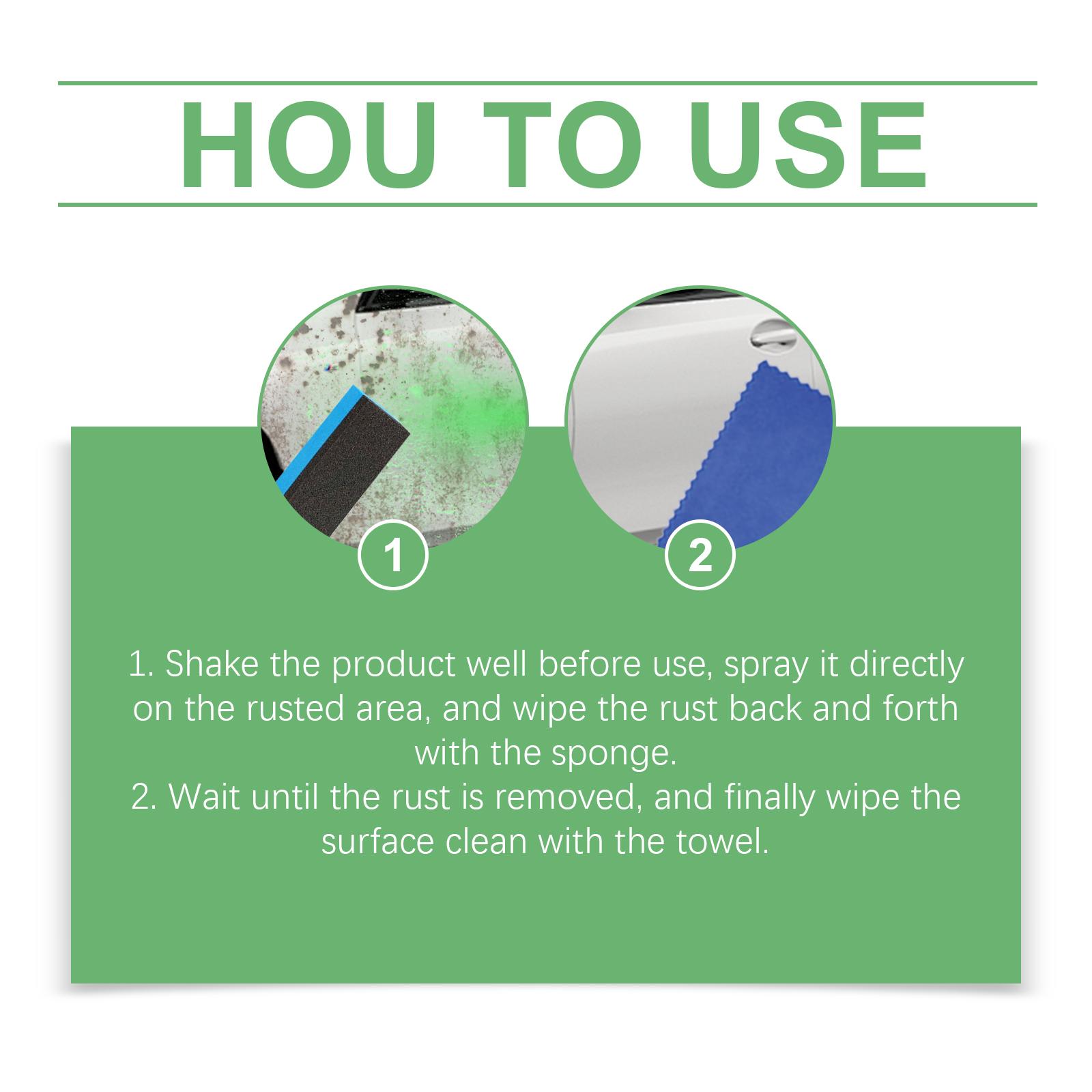 HOU TO USE

1

2

1. Shake the product well before use, spray it directly on the rusted area, and wipe the rust back and forth with the sponge.
2. Wait until the rust is removed, and finally wipe the surface clean with the towel.