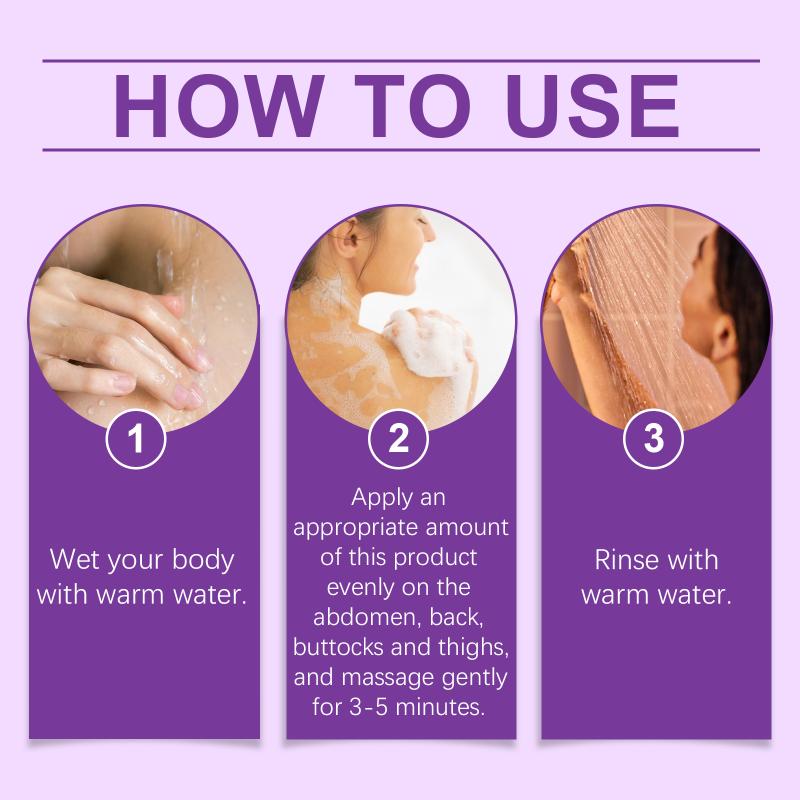 HOW TO USE

1

Wet your body with warm water.

2

Apply an appropriate amount of this product evenly on the abdomen, back, buttocks and thighs, and massage gently for 3-5 minutes.

3

Rinse with warm water.