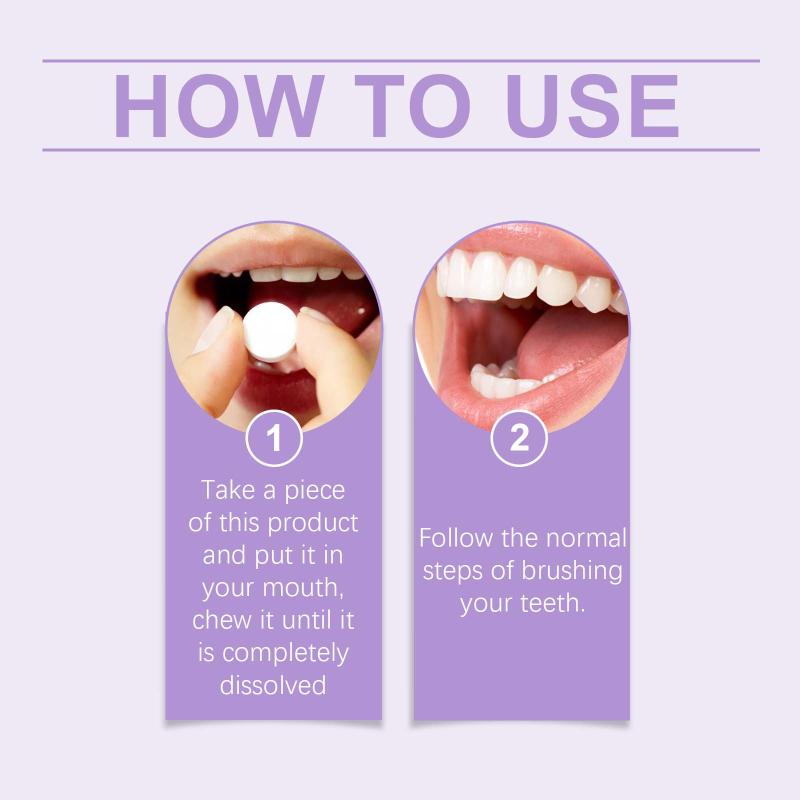 HOW TO USE

1

Take a piece of this product and put it in your mouth, chew it until it is completely dissolved

2

Follow the normal steps of brushing your teeth.