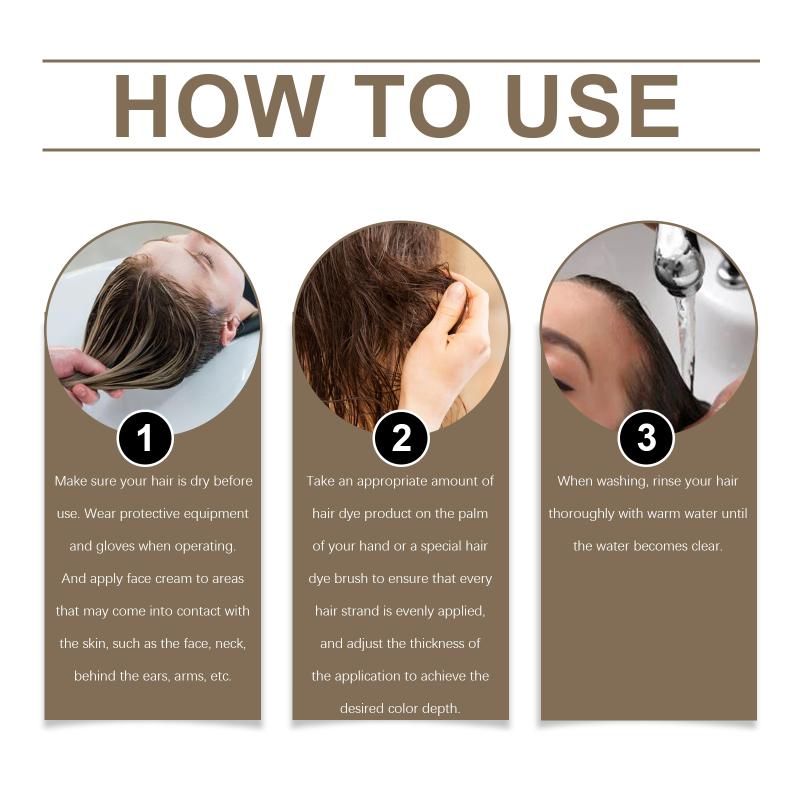 HOW TO USE

1

Make sure your hair is dry before use. Wear protective equipment and gloves when operating. And apply face cream to areas that may come into contact with the skin, such as the face, neck, behind the ears, arms, etc.

2

Take an appropriate amount of hair dye product on the palm of your hand or a special hair dye brush to ensure that every hair strand is evenly applied, and adjust the thickness of the application to achieve the desired color depth.

3

When washing, rinse your hair thoroughly with warm water until the water becomes clear.