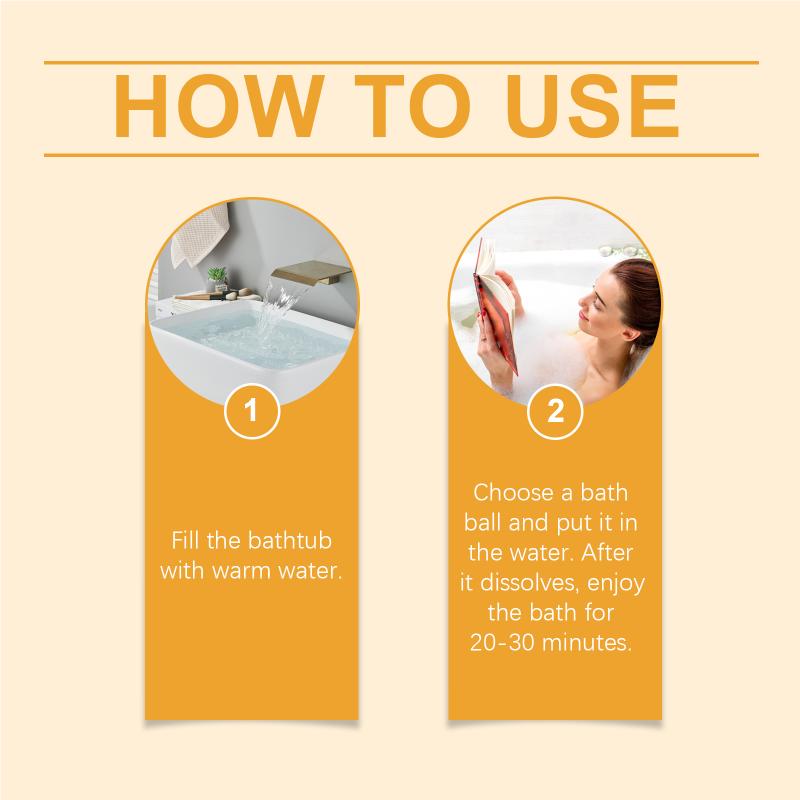 HOW TO USE

1

Fill the bathtub with warm water.

2

Choose a bath ball and put it in the water. After it dissolves, enjoy the bath for 20-30 minutes.