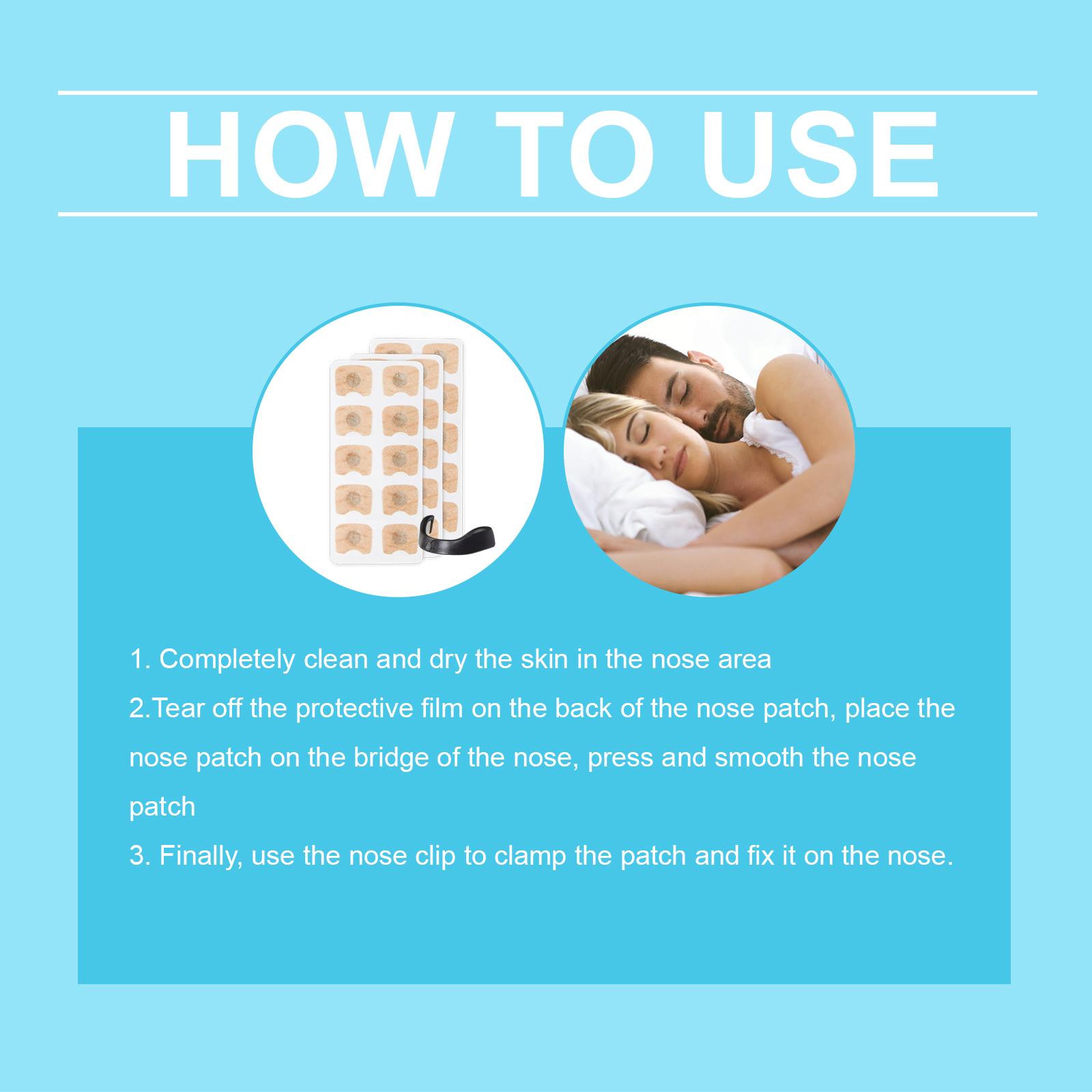 HOW TO USE

1. Completely clean and dry the skin in the nose area
2.Tear off the protective film on the back of the nose patch, place the nose patch on the bridge of the nose, press and smooth the nose patch
3. Finally, use the nose clip to clamp the patch and fix it on the nose.