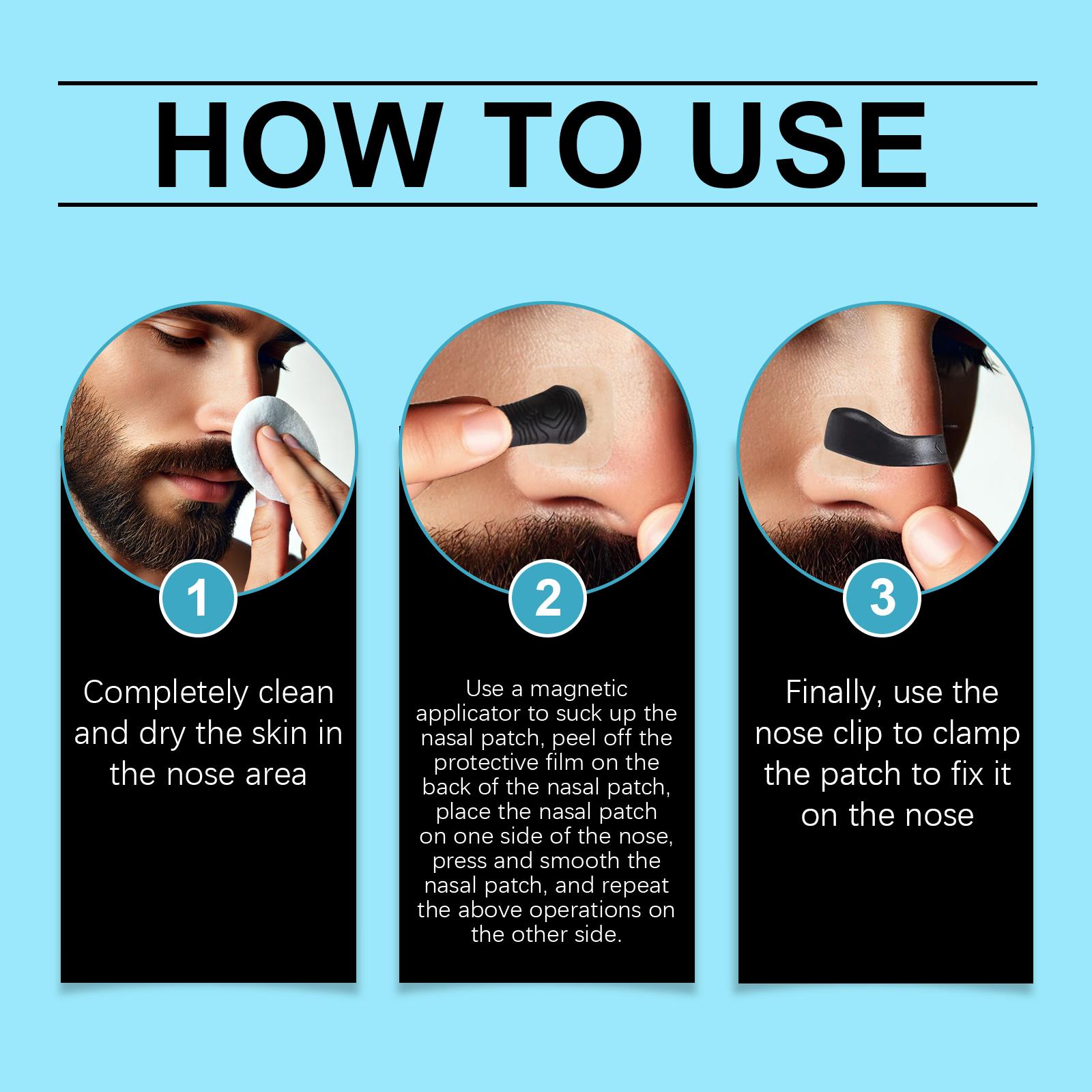 HOW TO USE

1

Completely clean and dry the skin in the nose area

2

Use a magnetic applicator to suck up the nasal patch, peel off the protective film on the back of the nasal patch, place the nasal patch on one side of the nose, press and smooth the nasal patch, and repeat the above operations on the other side.

3

Finally, use the nose clip to clamp the patch to fix it on the nose