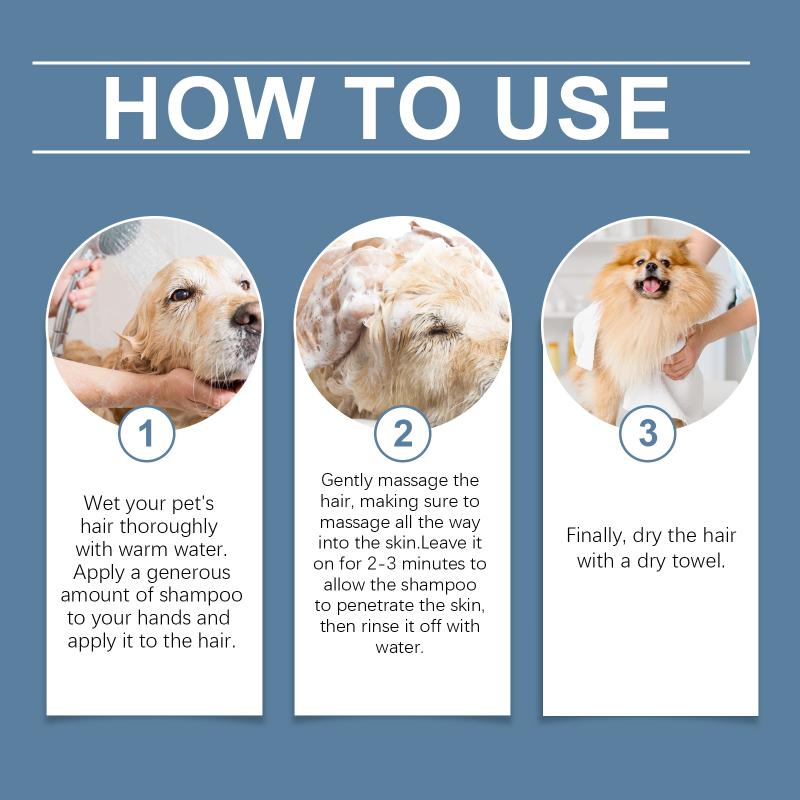 HOW TO USE

1

Wet your pet's hair thoroughly with warm water. Apply a generous amount of shampoo to your hands and apply it to the hair.

2

Gently massage the hair, making sure to massage all the way into the skin.Leave it on for 2-3 minutes to allow the shampoo to penetrate the skin, then rinse it off with water.

3

Finally, dry the hair with a dry towel.