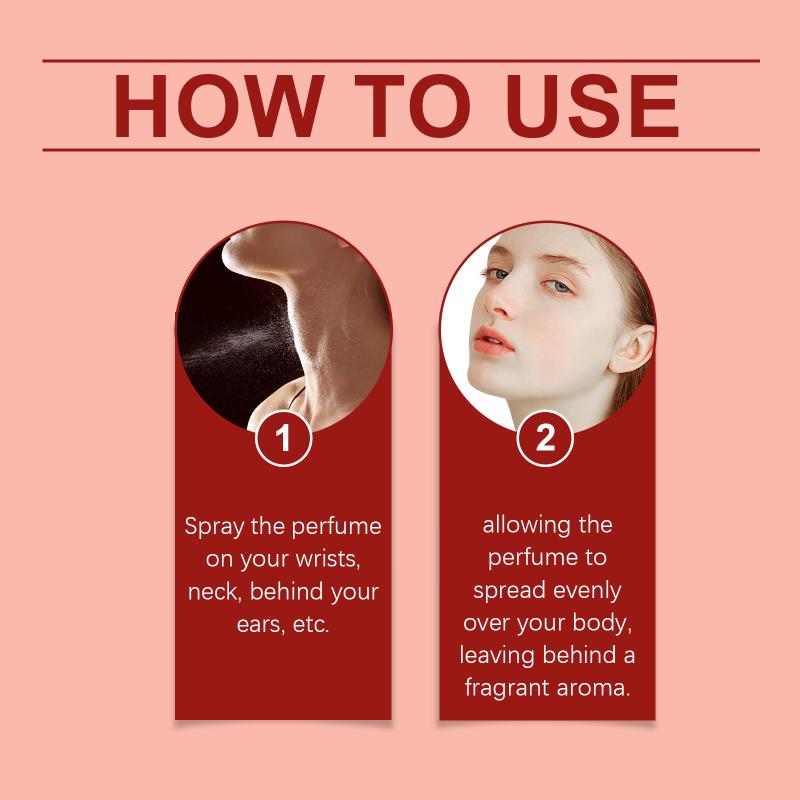 HOW TO USE

1

Spray the perfume on your wrists, neck, behind your ears, etc.

2

allowing the perfume to spread evenly over your body, leaving behind a fragrant aroma.