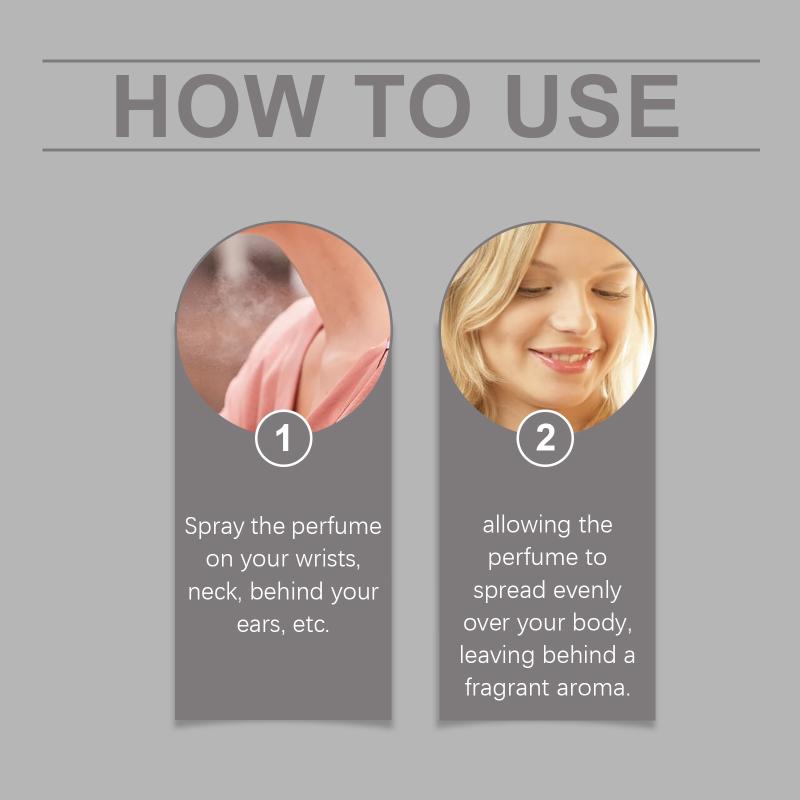 HOW TO USE

1

Spray the perfume on your wrists, neck, behind your ears, etc.

2

allowing the perfume to spread evenly over your body, leaving behind a fragrant aroma.