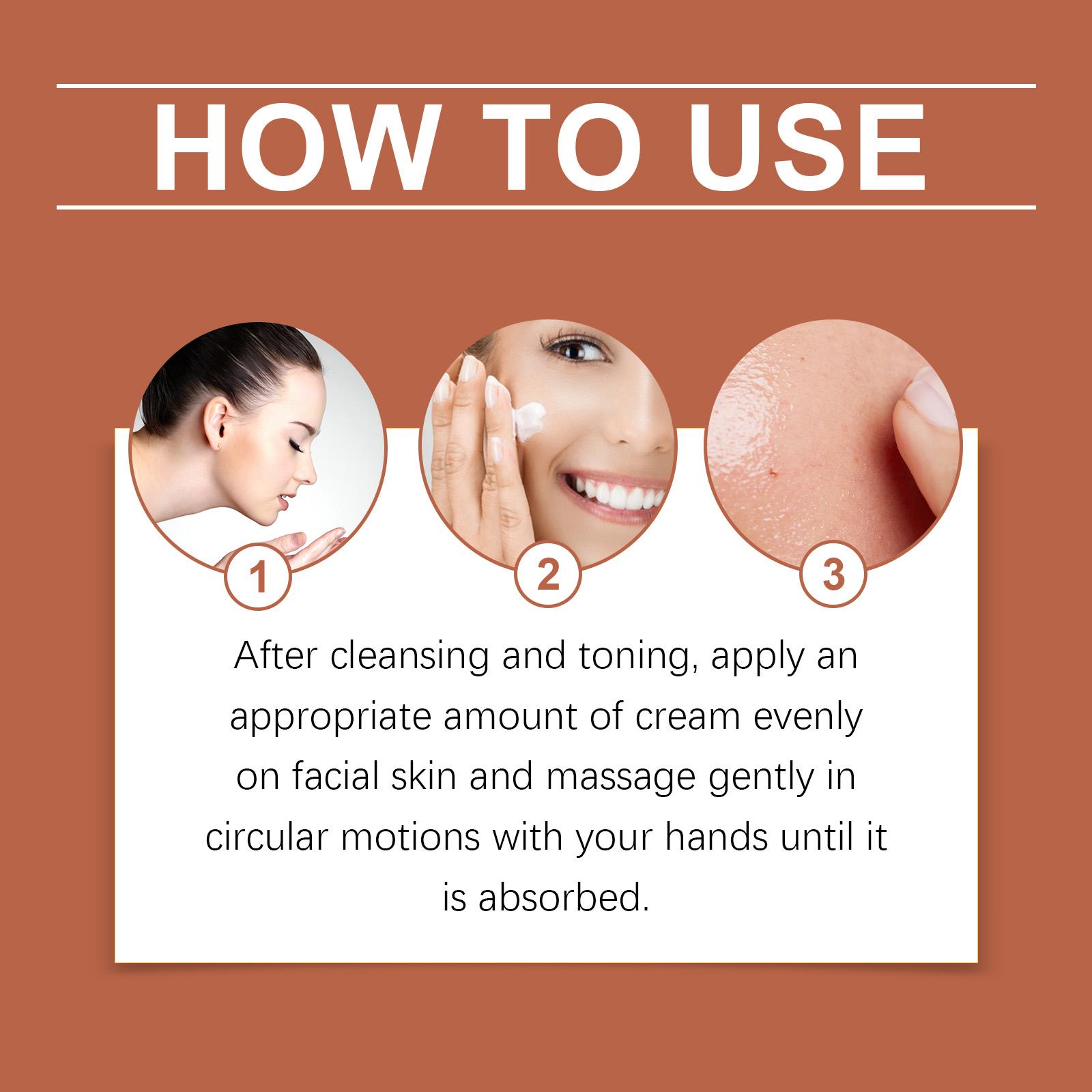 HOW TO USE

1

2

3

After cleansing and toning, apply an appropriate amount of cream evenly on facial skin and massage gently in circular motions with your hands until it is absorbed.