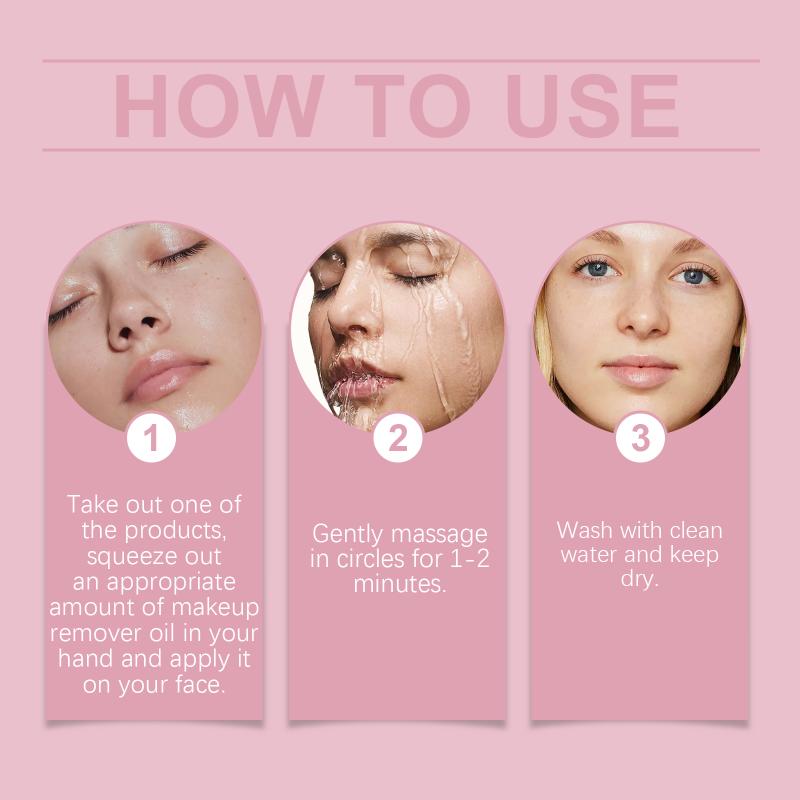 HOW TO USE

1

Take out one of the products, squeeze out an appropriate amount of makeup remover oil in your hand and apply it on your face.

2

Gently massage in circles for 1-2 minutes.

3

Wash with clean water and keep dry.