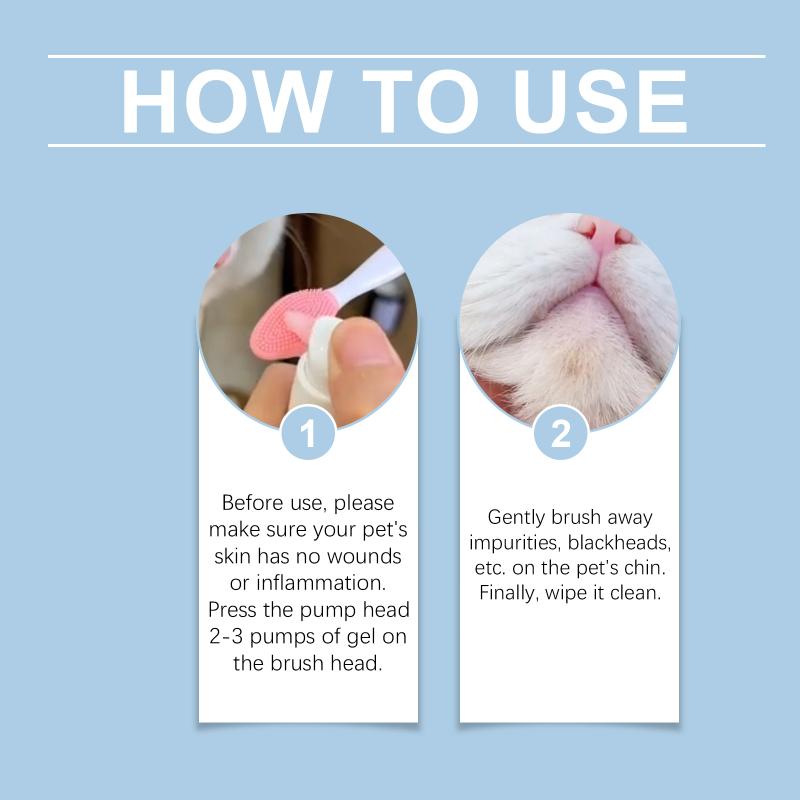 HOW TO USE

1

Before use, please make sure your pet's skin has no wounds or inflammation. Press the pump head 2-3 pumps of gel on the brush head.

2

Gently brush away impurities, blackheads, etc. on the pet's chin. Finally, wipe it clean.