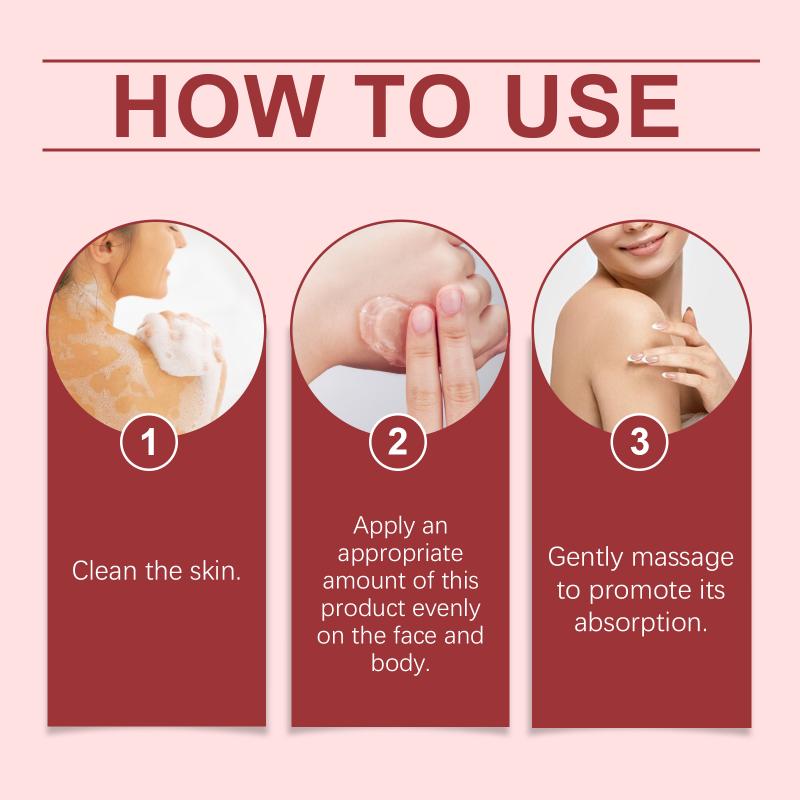 HOW TO USE

1

Clean the skin.

2

Apply an appropriate amount of this product evenly on the face and body.

3

Gently massage to promote its absorption.