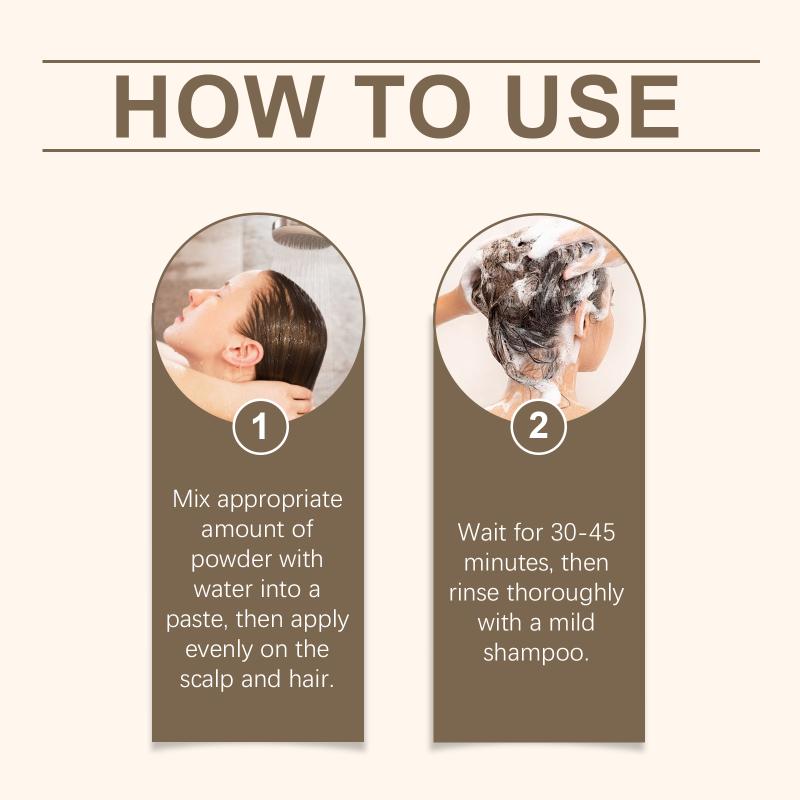 HOW TO USE

1

Mix appropriate amount of powder with water into a paste, then apply evenly on the scalp and hair.

2

Wait for 30-45 minutes, then rinse thoroughly with a mild shampoo.