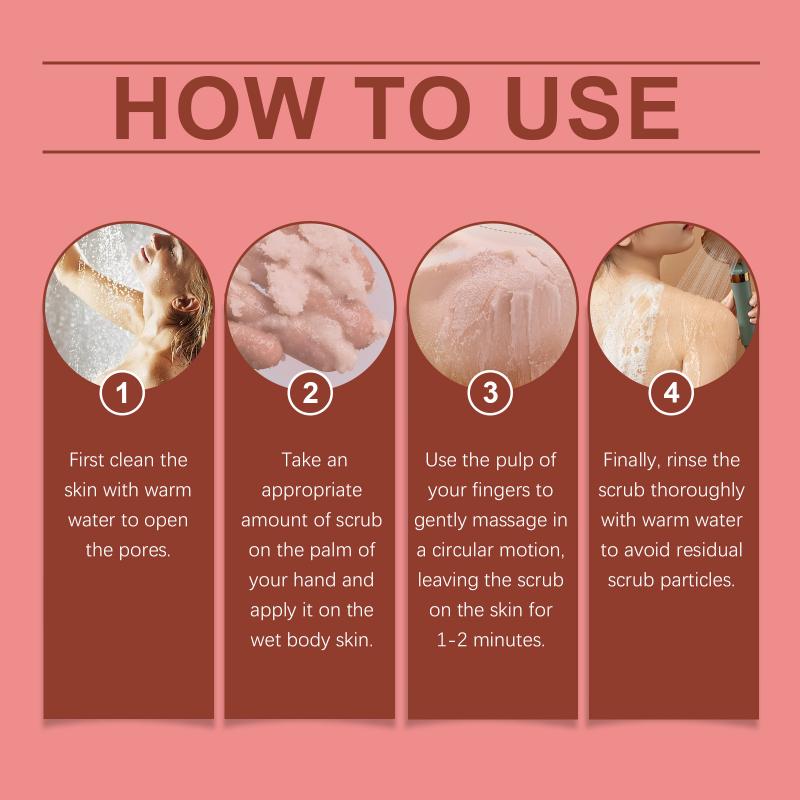 HOW TO USE

1

First clean the skin with warm water to open the pores.

2

Take an appropriate amount of scrub on the palm of your hand and apply it on the wet body skin.

3

Use the pulp of your fingers to gently massage in a circular motion, leaving the scrub on the skin for 1-2 minutes.

4

Finally, rinse the scrub thoroughly with warm water to avoid residual scrub particles.