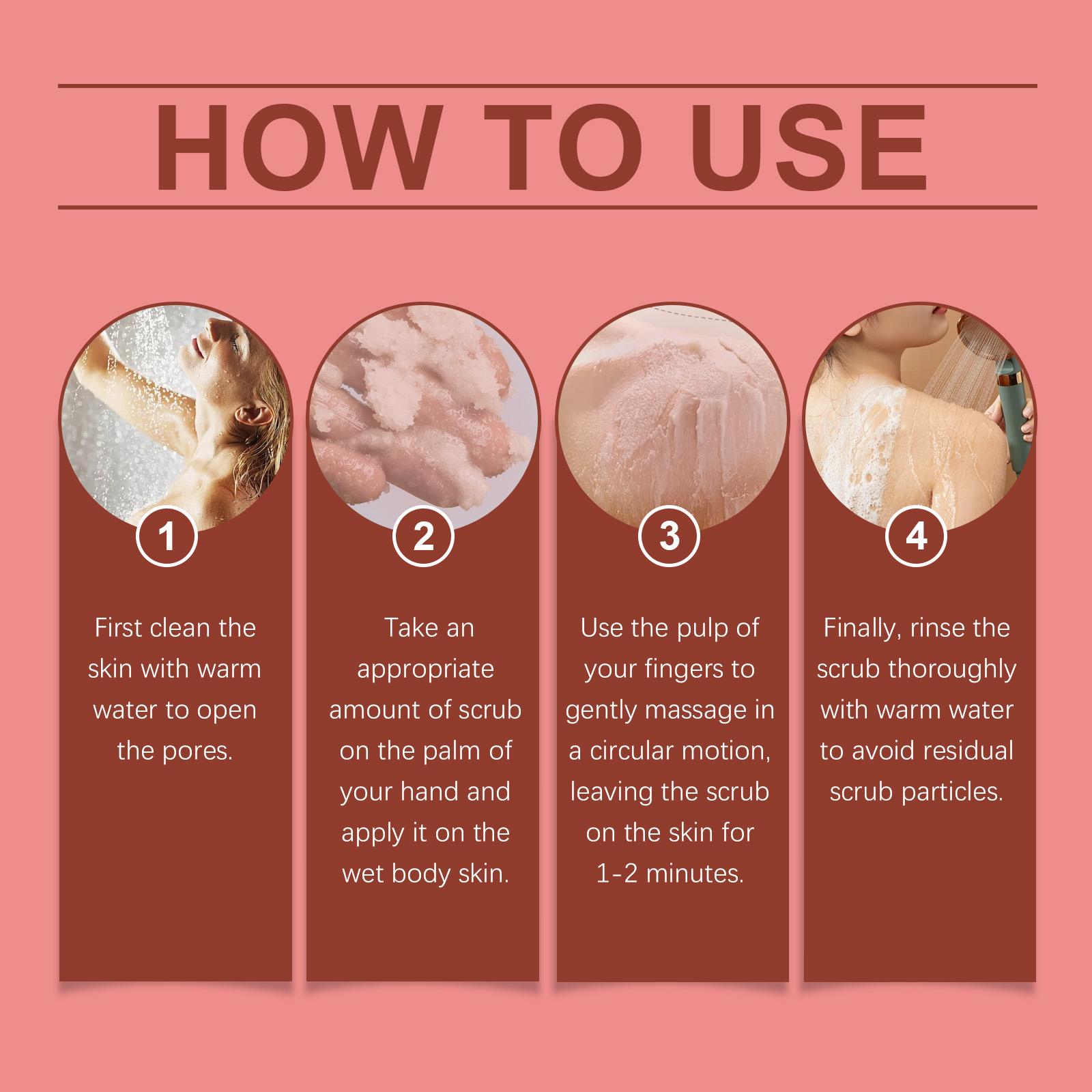 HOW TO USE

1

First clean the skin with warm water to open the pores.

2

Take an appropriate amount of scrub on the palm of your hand and apply it on the wet body skin.

3

Use the pulp of your fingers to gently massage in a circular motion, leaving the scrub on the skin for 1-2 minutes.

4

Finally, rinse the scrub thoroughly with warm water to avoid residual scrub particles.