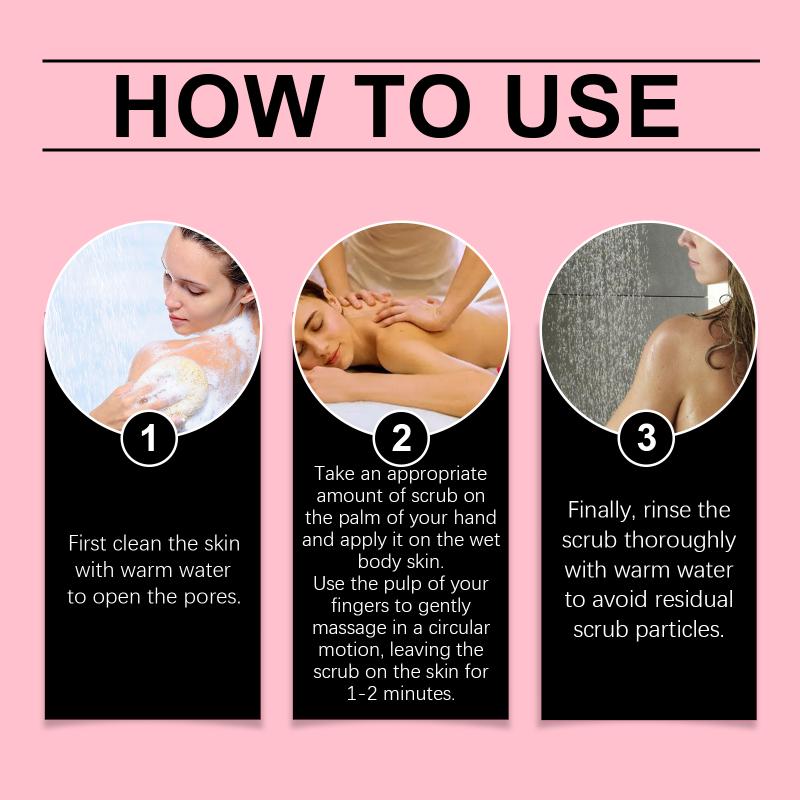 HOW TO USE

1

First clean the skin with warm water to open the pores.

2

Take an appropriate amount of scrub on the palm of your hand and apply it on the wet body skin.
Use the pulp of your fingers to gently massage in a circular motion, leaving the scrub on the skin for 1-2 minutes.

3

Finally, rinse the scrub thoroughly with warm water to avoid residual scrub particles.