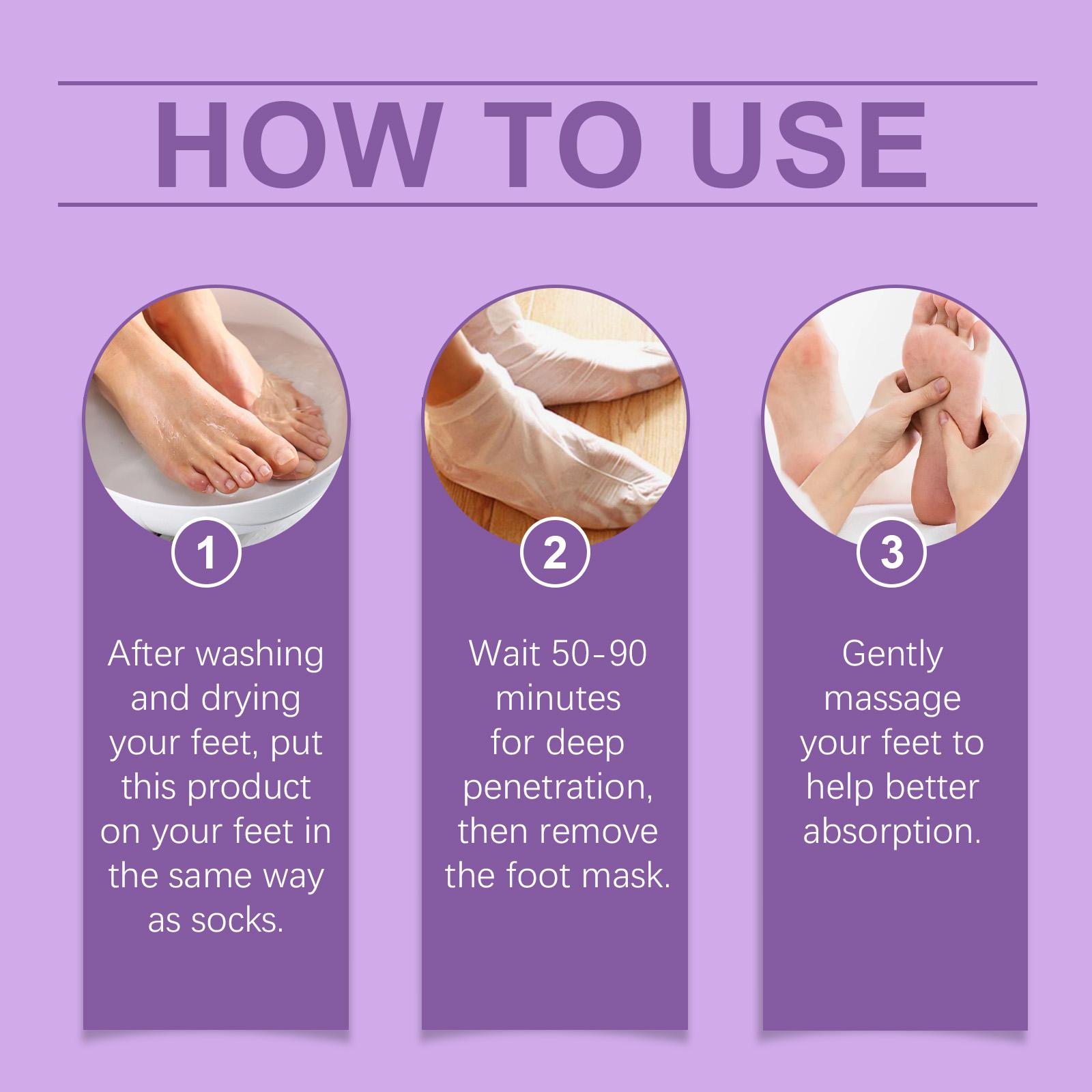 HOW TO USE

1

After washing and drying your feet, put this product on your feet in the same way as socks.

2

Wait 50-90 minutes for deep penetration, then remove the foot mask.

3

Gently massage your feet to help better absorption.