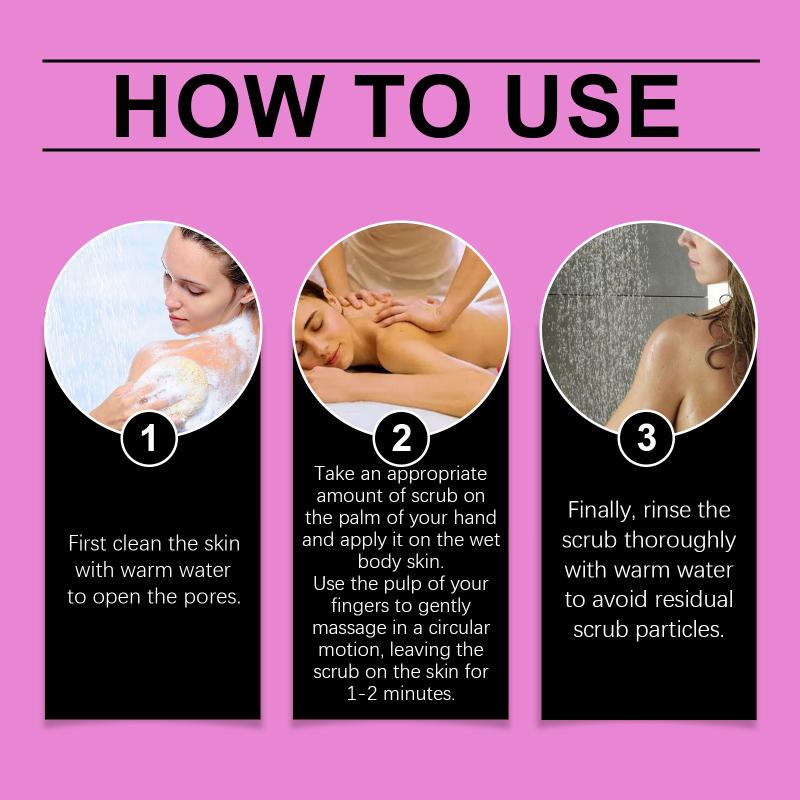 HOW TO USE

1

First clean the skin with warm water to open the pores.

2

Take an appropriate amount of scrub on the palm of your hand and apply it on the wet body skin.
Use the pulp of your fingers to gently massage in a circular motion, leaving the scrub on the skin for 1-2 minutes.

3

Finally, rinse the scrub thoroughly with warm water to avoid residual scrub particles.