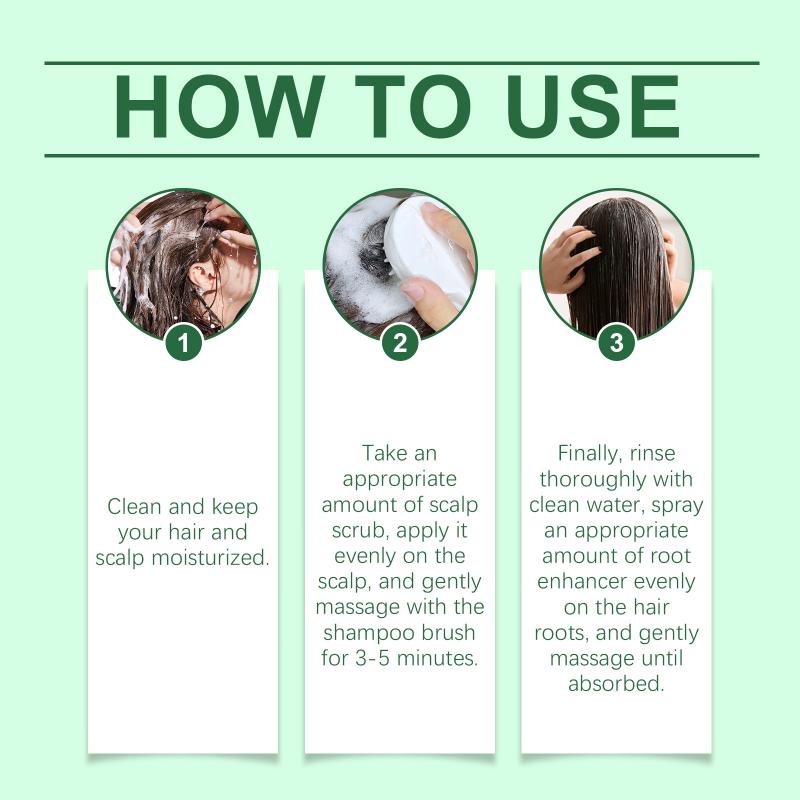 HOW TO USE

1

Clean and keep your hair and scalp moisturized.

2

Take an appropriate amount of scalp scrub, apply it evenly on the scalp, and gently massage with the shampoo brush for 3-5 minutes.

3

Finally, rinse thoroughly with clean water, spray an appropriate amount of root enhancer evenly on the hair roots, and gently massage until absorbed.