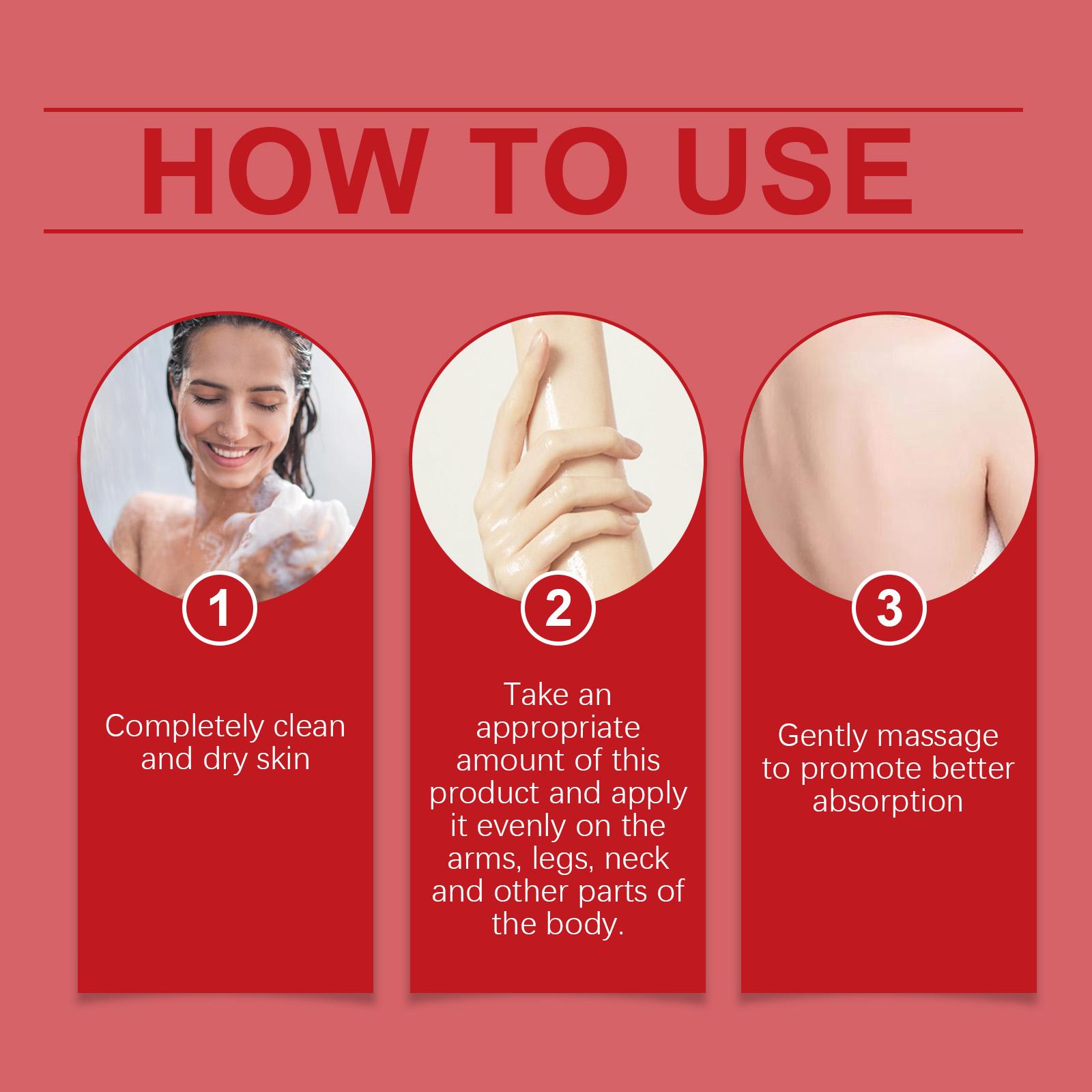 HOW TO USE

1

Completely clean and dry skin

2

Take an appropriate amount of this product and apply it evenly on the arms, legs, neck and other parts of the body.

3

Gently massage to promote better absorption