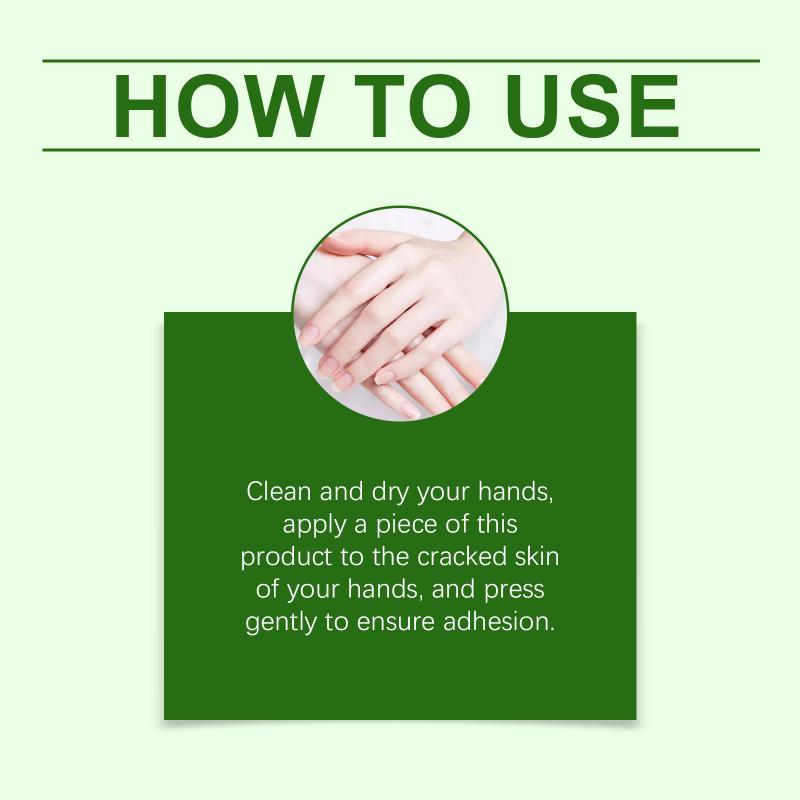 HOW TO USE

Clean and dry your hands, apply a piece of this product to the cracked skin of your hands, and press gently to ensure adhesion.