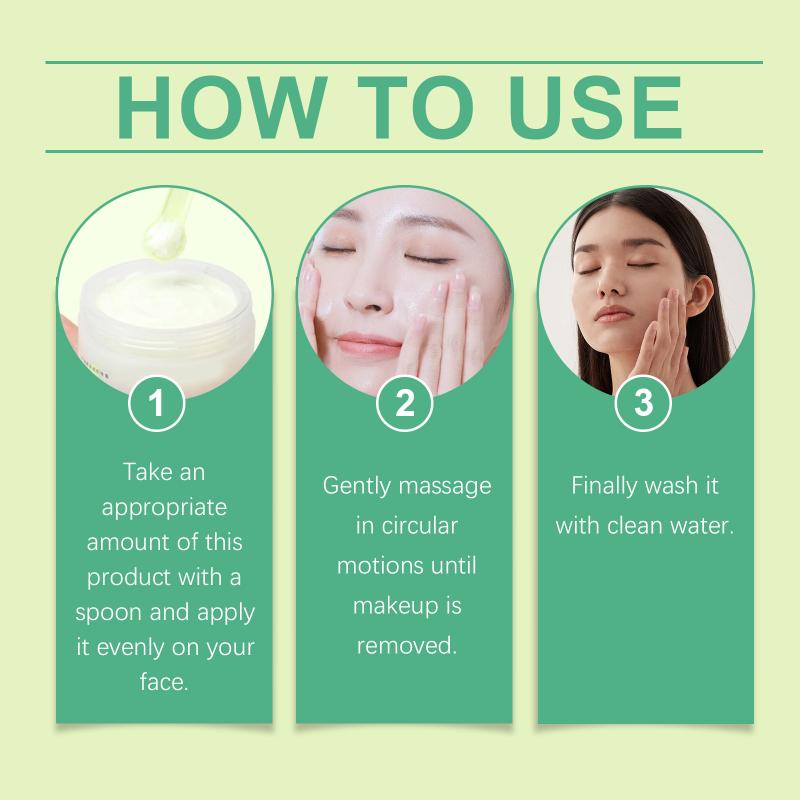 HOW TO USE

1

Take an appropriate amount of this product with a spoon and apply it evenly on your face.

2

Gently massage in circular motions until makeup is removed.

3

Finally wash it with clean water.