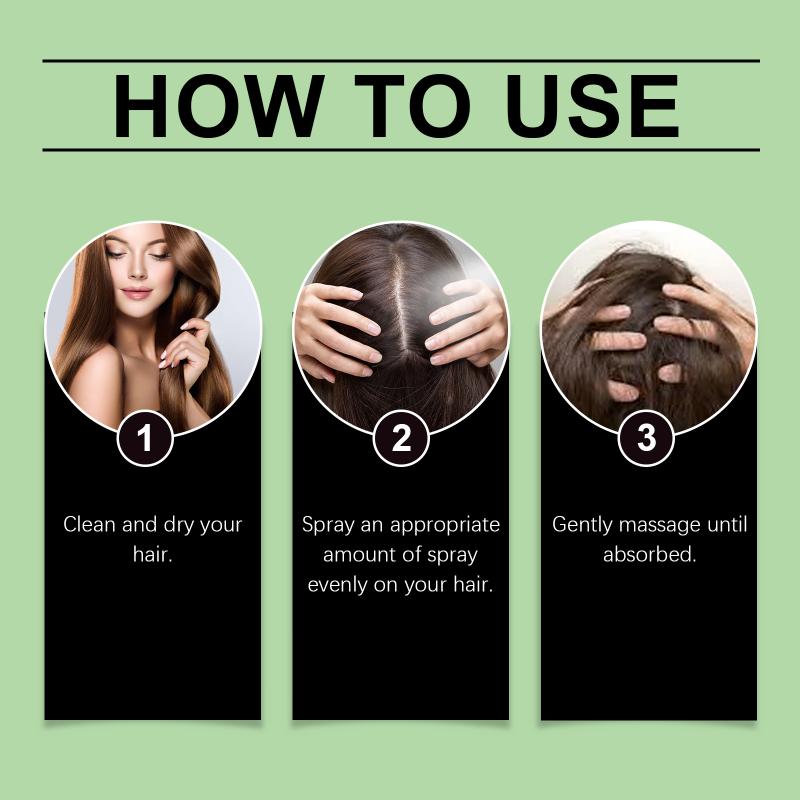 HOW TO USE

1

Clean and dry your hair.

2

Spray an appropriate amount of spray evenly on your hair.

3

Gently massage until absorbed.