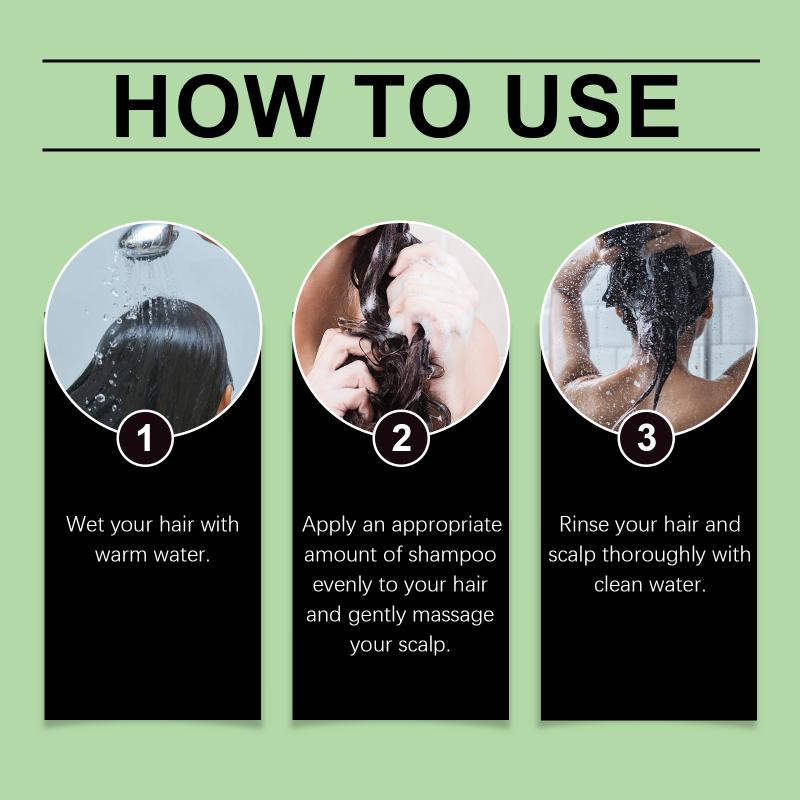 HOW TO USE

1

Wet your hair with warm water.

2

Apply an appropriate amount of shampoo evenly to your hair and gently massage your scalp.

3

Rinse your hair and scalp thoroughly with clean water.