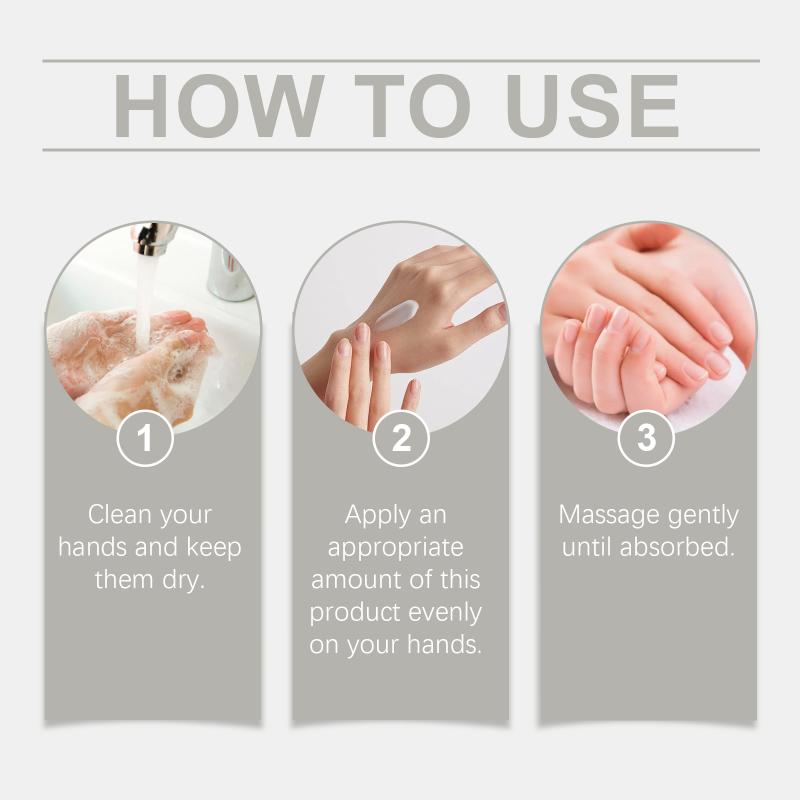 HOW TO USE

1

Clean your hands and keep them dry.

2

Apply an appropriate amount of this product evenly on your hands.

3

Massage gently until absorbed.