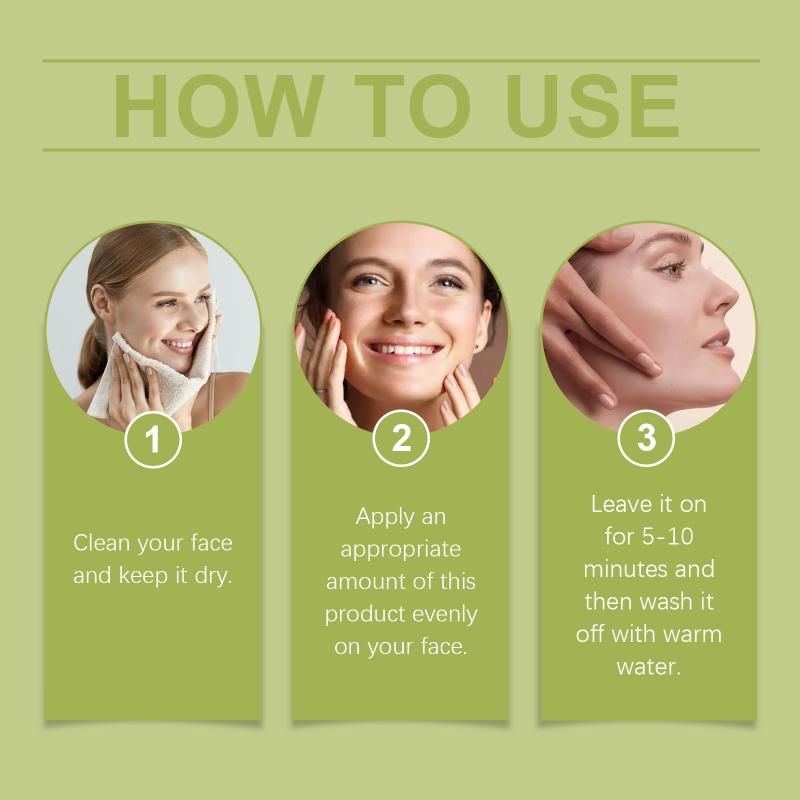 HOW TO USE

1

Clean your face and keep it dry.

2

Apply an appropriate amount of this product evenly on your face.

3

Leave it on for 5-10 minutes and then wash it off with warm water.