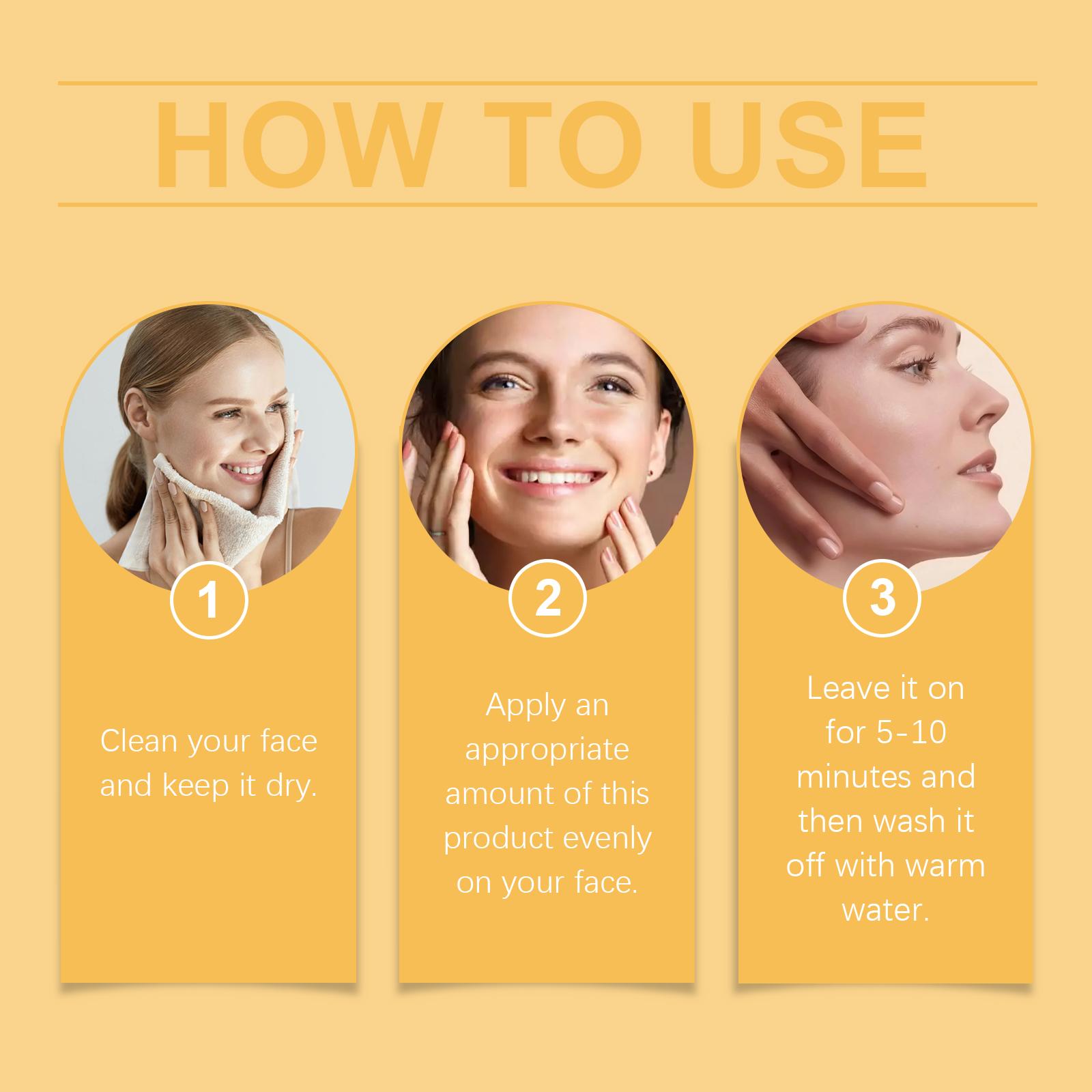 HOW TO USE

1

Clean your face and keep it dry.

2

Apply an appropriate amount of this product evenly on your face.

3

Leave it on for 5-10 minutes and then wash it off with warm water.