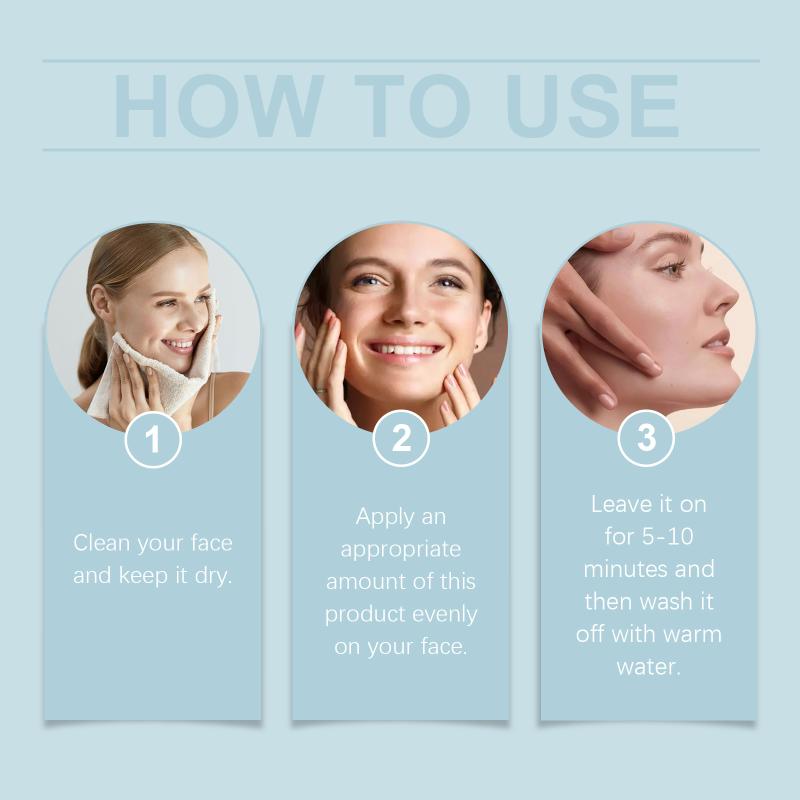 HOW TO USE

1

Clean your face and keep it dry.

2

Apply an appropriate amount of this product evenly on your face.

3

Leave it on for 5-10 minutes and then wash it off with warm water.